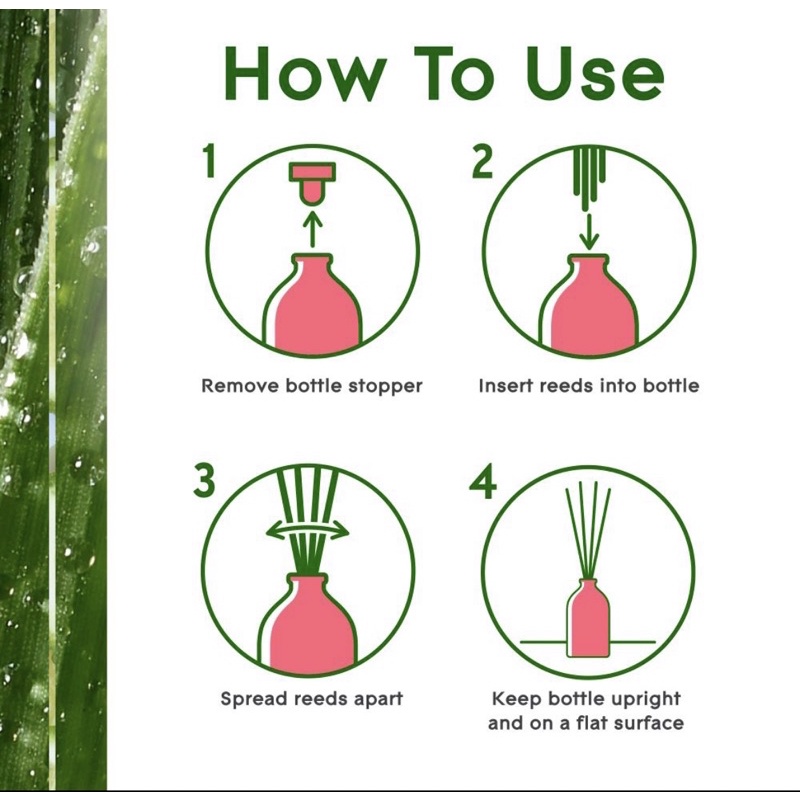 How To Use

1

Remove bottle stopper

2

Insert reeds into bottle

3

Spread reeds apart

4

Keep bottle upright and on a flat surface