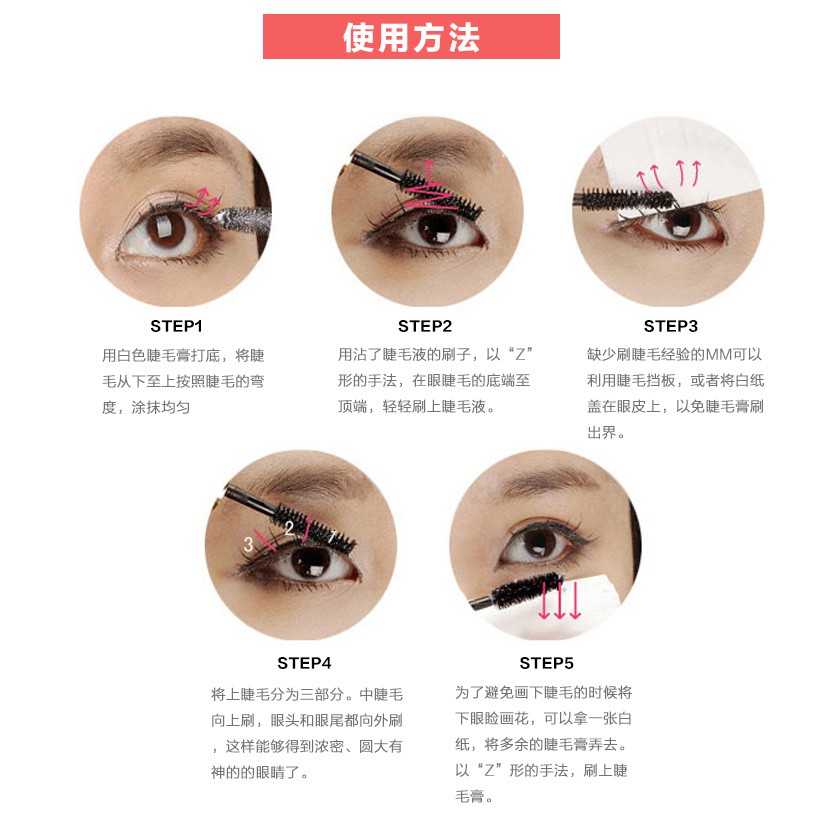 使用方法

STEP1

用白色睫毛膏打底，将睫毛从下至上按照睫毛的弯度，涂抹均匀

STEP2

用沾了睫毛液的刷子，以“Z”形的手法，在眼睫毛的底端至顶端，轻轻刷上睫毛液。

STEP3

缺少刷睫毛经验的MM可以利用睫毛挡板，或者将白纸盖在眼皮上，以免睫毛膏刷出界。

3 2 1

STEP4

将上睫毛分为三部分。中睫毛向上刷，眼头和眼尾都向外刷，这样能够得到浓密、圆大有神的的眼睛了。

STEP5

为了避免画下睫毛的时候将下眼睑画花，可以拿一张白纸，将多余的睫毛膏弄去。以“Z”形的手法，刷上睫毛膏。