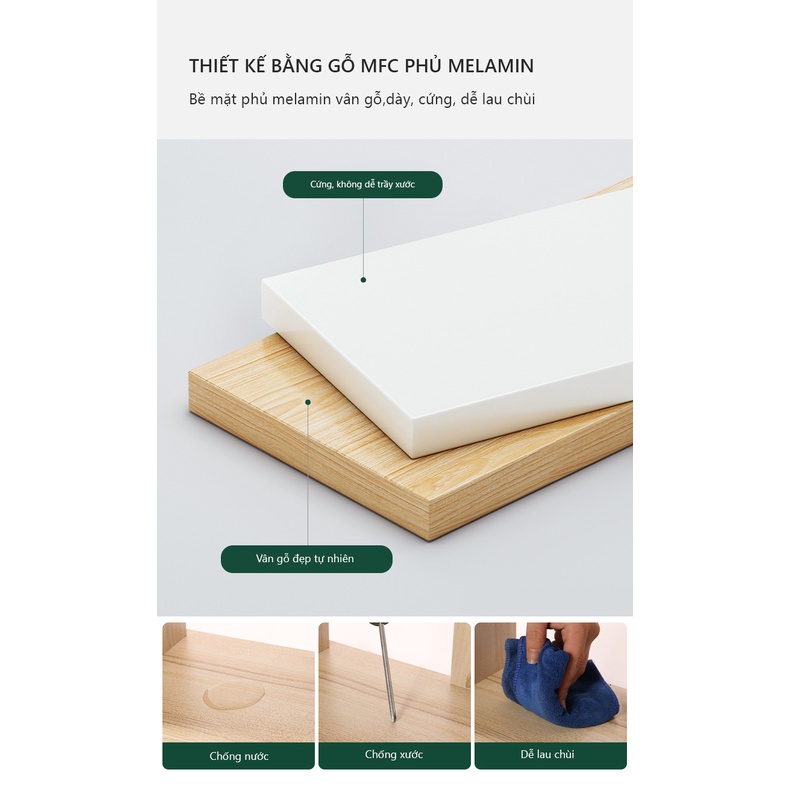 THIẾT KẾ BẰNG GỖ MFC PHỦ MELAMIN

Bề mặt phủ melamin vân gỗ,dày, cứng, dễ lau chùi

Cứng, không dễ trầy xước

Vân gỗ đẹp tự nhiên

Chống nước

Chống xước

Dễ lau chùi