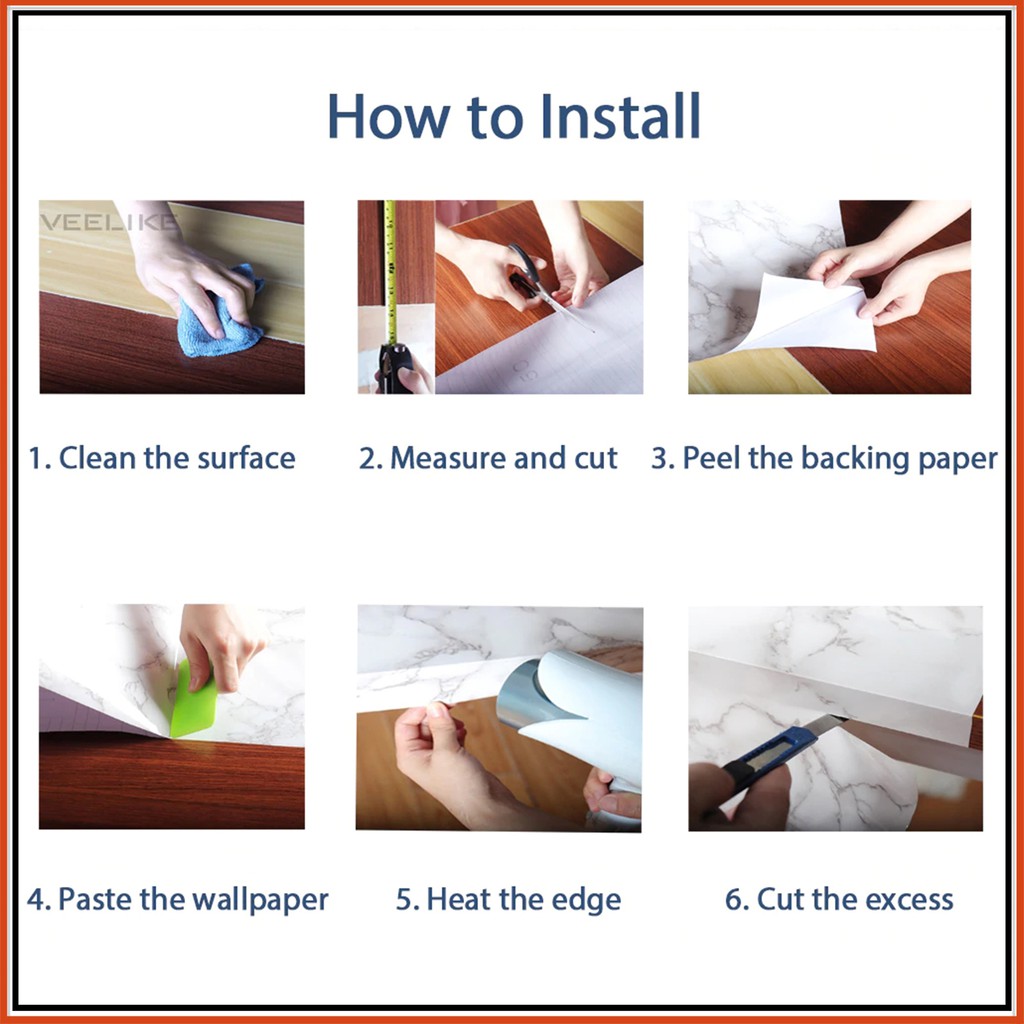 How to Install

VEELIKE

1. Clean the surface

2. Measure and cut

3. Peel the backing paper

4. Paste the wallpaper

5. Heat the edge

6. Cut the excess