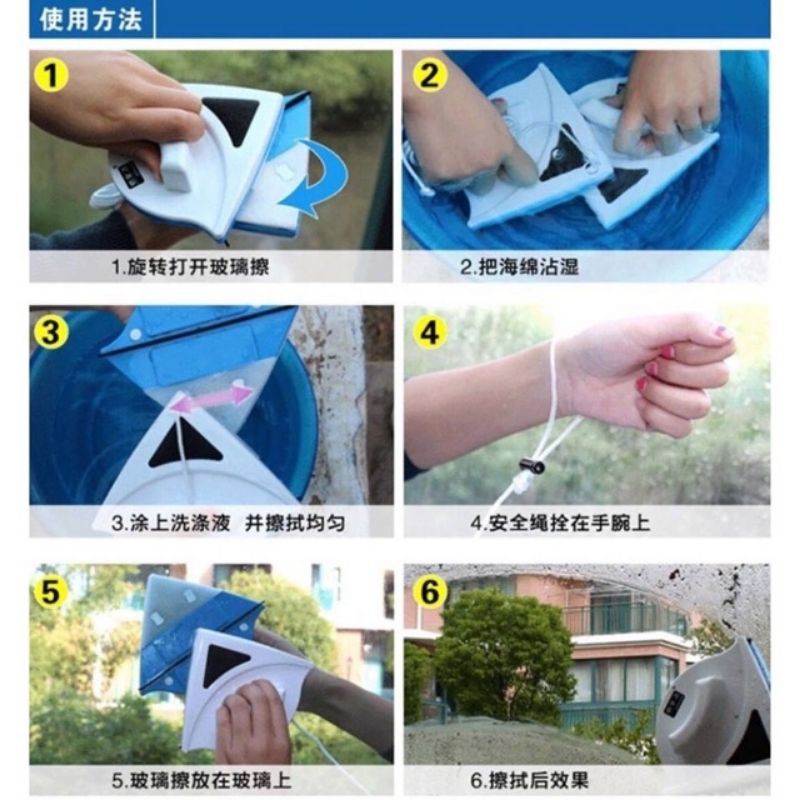 使用方法

1

1.旋转打开玻璃擦

2

2.把海绵沾湿

3

3.涂上洗涤液 并擦拭均匀

4

4.安全绳拴在手腕上

5

5.玻璃擦放在玻璃上

6

6.擦拭后效果