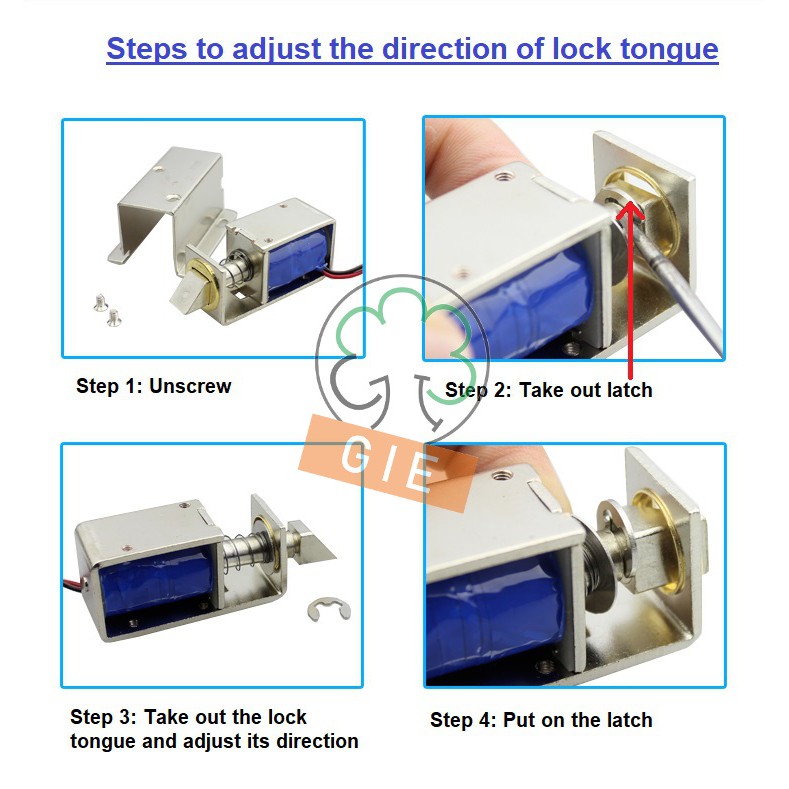 Steps to adjust the direction of lock tongue

Step 1: Unscrew

Step 2: Take out latch

GIE

Step 3: Take out the lock tongue and adjust its direction

Step 4: Put on the latch