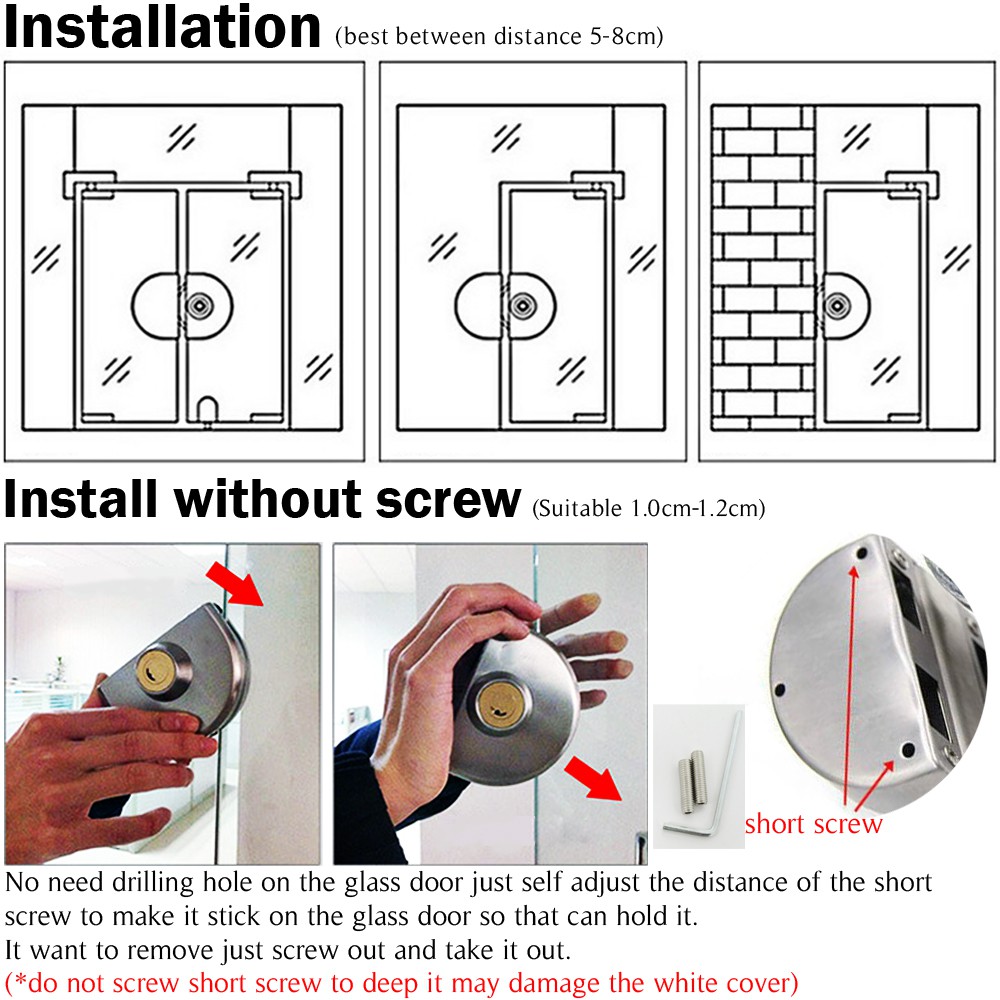 Installation (best between distance 5-8cm)

Install without screw (Suitable 1.0cm-1.2cm)

short screw

No need drilling hole on the glass door just self adjust the distance of the short screw to make it stick on the glass door so that can hold it.
It want to remove just screw out and take it out.
(*do not screw short screw to deep it may damage the white cover)