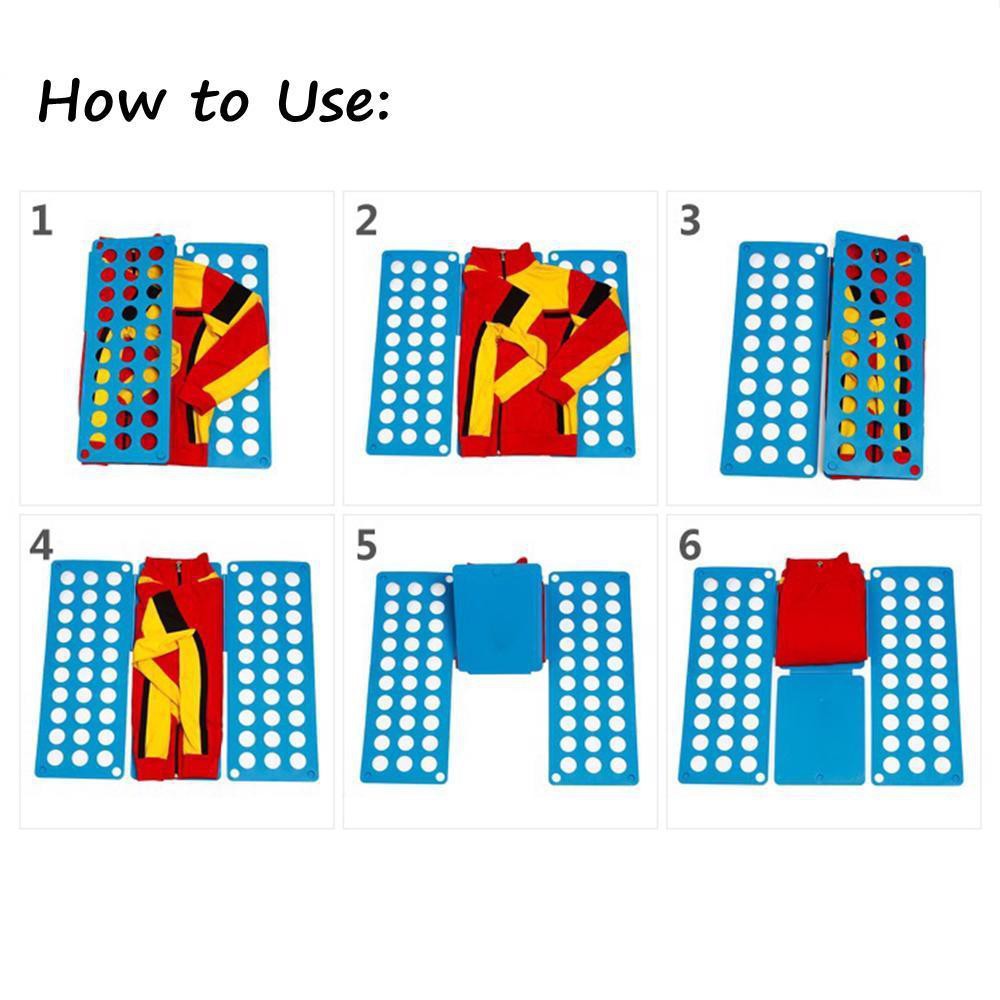 How to Use:

1

2

3

4

5

6