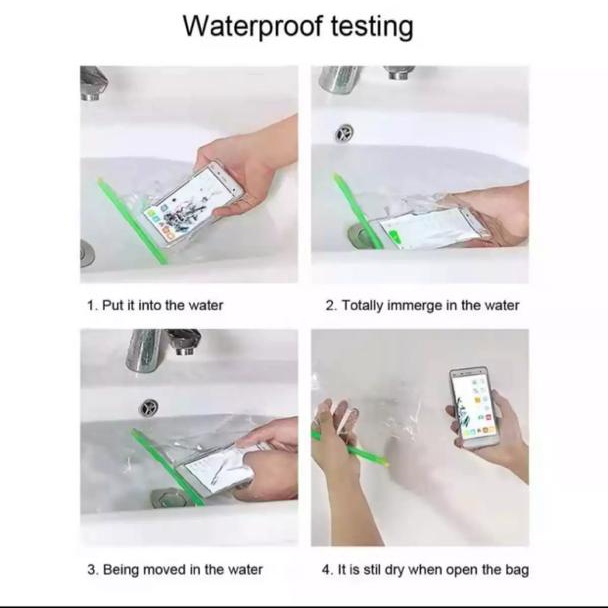 Waterproof testing

1. Put it into the water

2. Totally immerge in the water

3. Being moved in the water

4. It is stil dry when open the bag