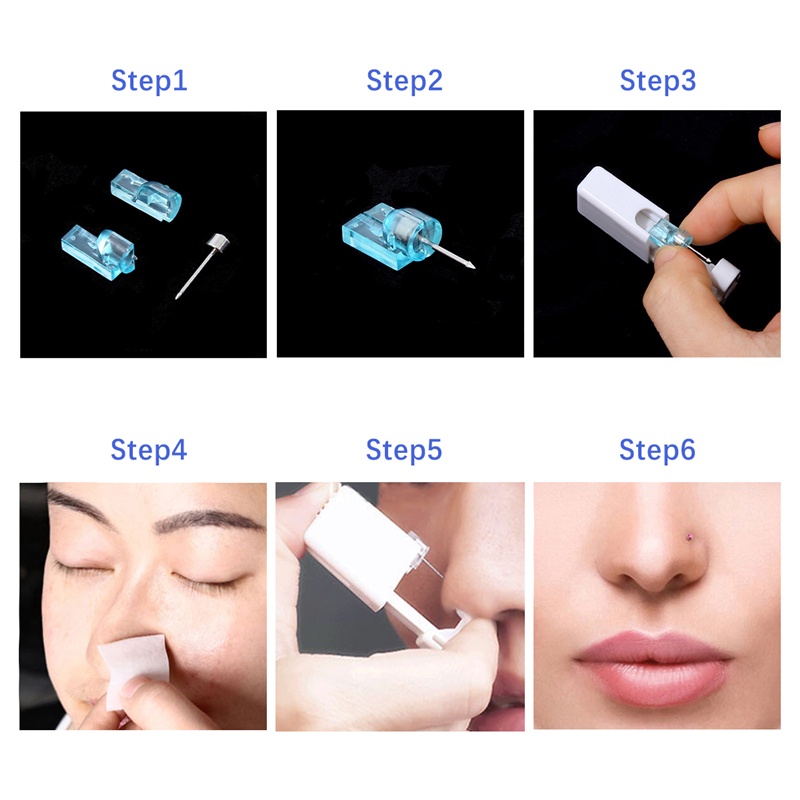 Step1

Step2

Step3

Step4

Step5

Step6