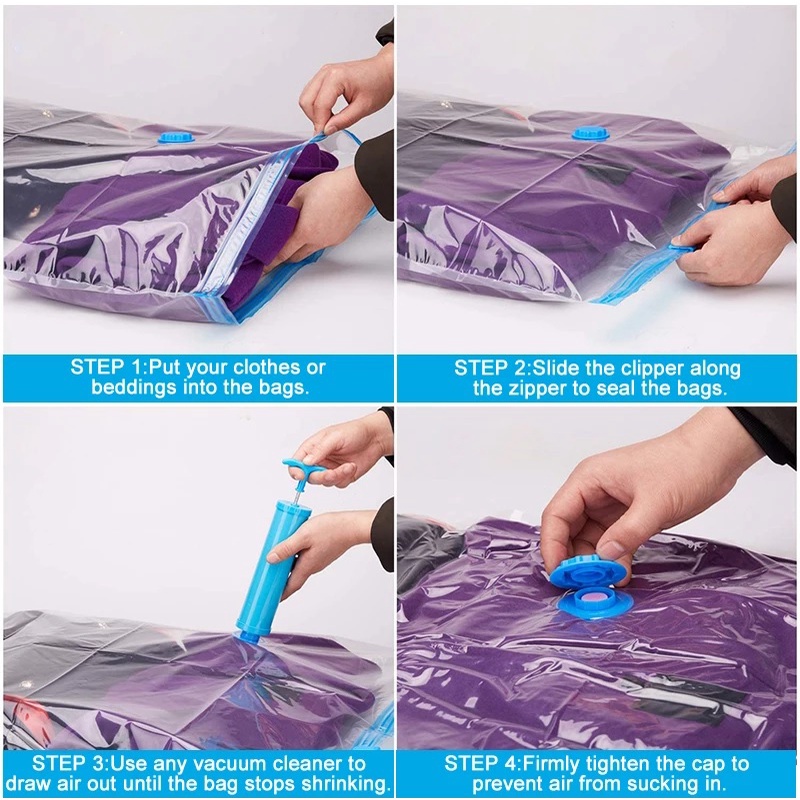 STEP 1:Put your clothes or beddings into the bags.

STEP 2:Slide the clipper along the zipper to seal the bags.

STEP 3:Use any vacuum cleaner to draw air out until the bag stops shrinking.

STEP 4:Firmly tighten the cap to prevent air from sucking in.