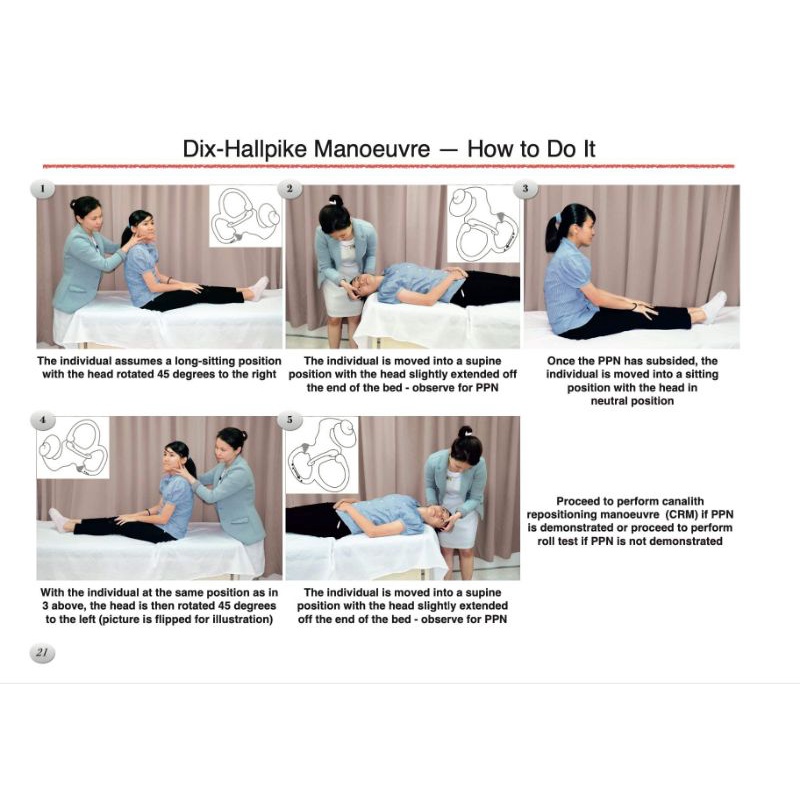 Dix-Hallpike Manoeuvre — How to Do It

1

The individual assumes a long-sitting position with the head rotated 45 degrees to the right

2

The individual is moved into a supine position with the head slightly extended off the end of the bed - observe for PPN

3

Once the PPN has subsided, the individual is moved into a sitting position with the head in neutral position

4

With the individual at the same position as in 3 above, the head is then rotated 45 degrees to the left (picture is flipped for illustration)

5

The individual is moved into a supine position with the head slightly extended off the end of the bed - observe for PPN

Proceed to perform canalith repositioning manoeuvre (CRM) if PPN is demonstrated or proceed to perform roll test if PPN is not demonstrated

21