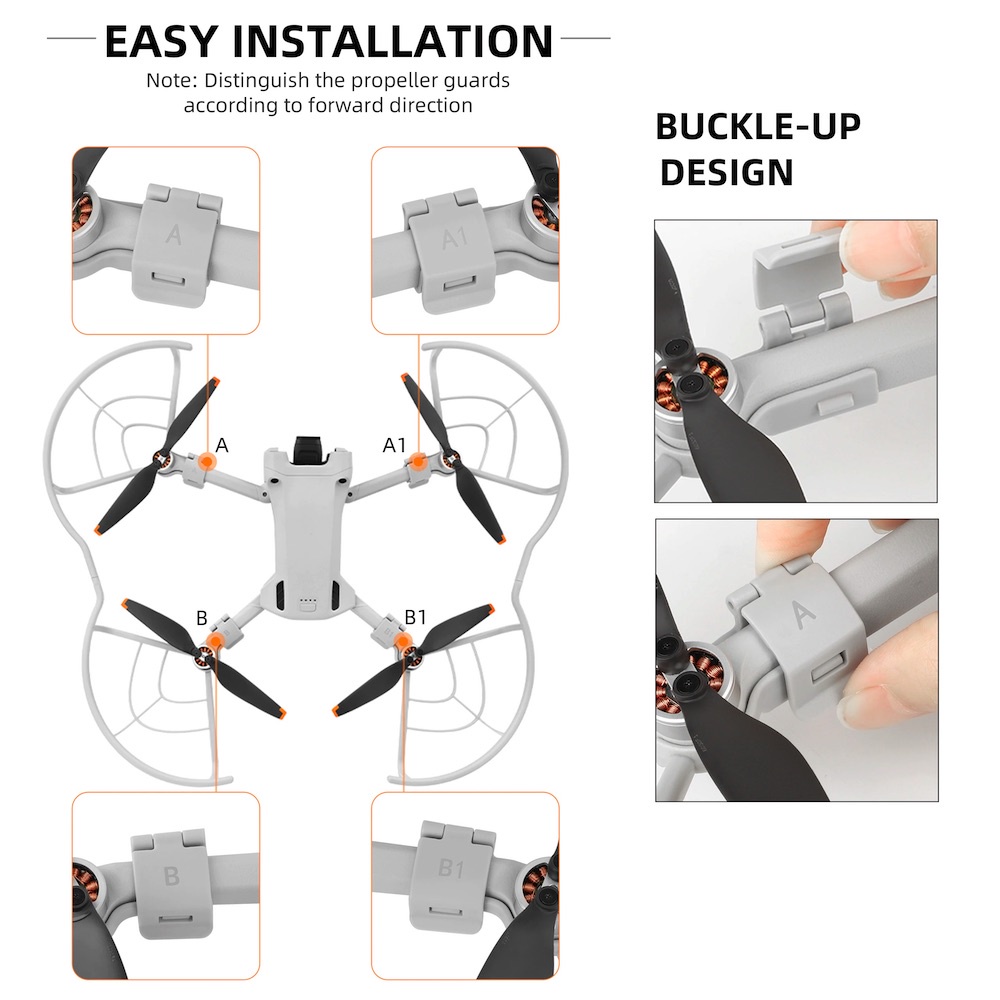 EASY INSTALLATION

Note: Distinguish the propeller guards according to forward direction

A

A1

A

A1

B

B1

B

B1

BUCKLE-UP DESIGN

A