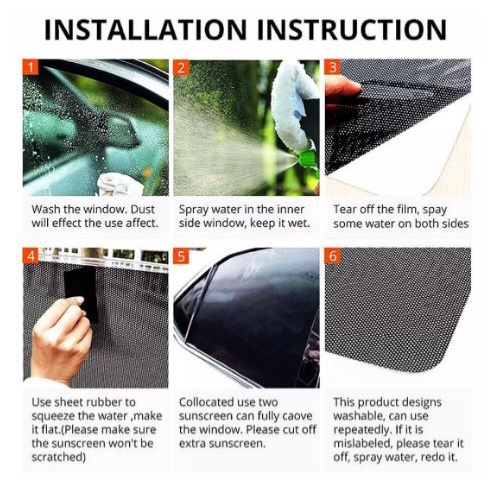 INSTALLATION INSTRUCTION

1

Wash the window. Dust will effect the use affect.

2

Spray water in the inner side window, keep it wet.

3

Tear off the film, spay some water on both sides

4

Use sheet rubber to squeeze the water ,make it flat.(Please make sure the sunscreen won't be scratched)

5

Collocated use two sunscreen can fully caove the window. Please cut off extra sunscreen.

6

This product designs washable, can use repeatedly. If it is mislabeled, please tear it off, spray water, redo it.