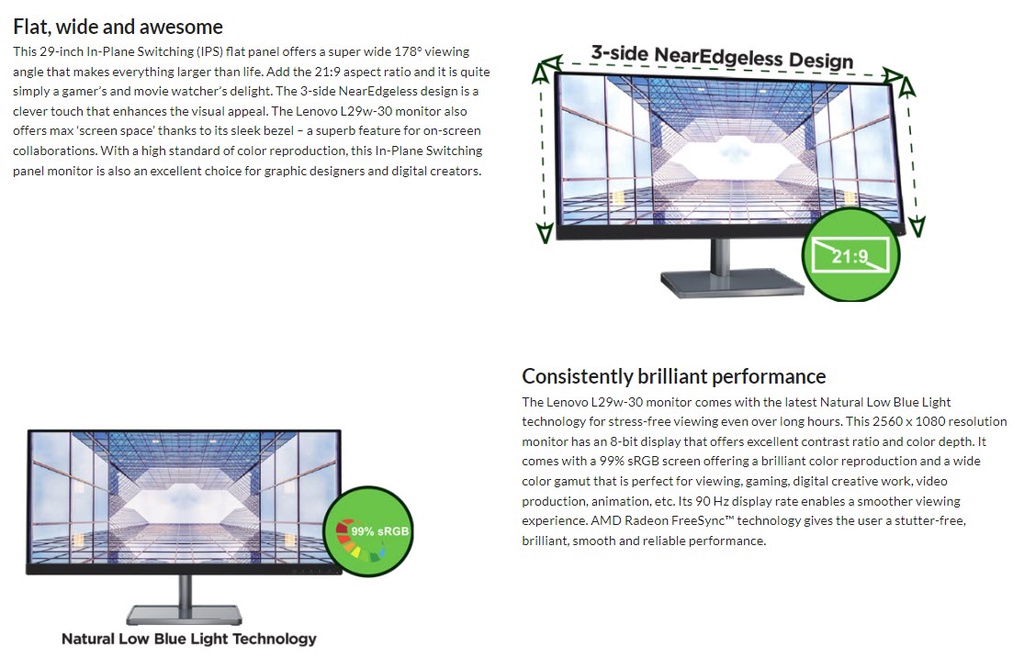 Flat, wide and awesome

This 29-inch In-Plane Switching (IPS) flat panel offers a super wide 178° viewing angle that makes everything larger than life. Add the 21:9 aspect ratio and it is quite simply a gamer's and movie watcher's delight. The 3-side NearEdgeless design is a clever touch that enhances the visual appeal. The Lenovo L29w-30 monitor also offers max 'screen space' thanks to its sleek bezel – a superb feature for on-screen collaborations. With a high standard of color reproduction, this In-Plane Switching panel monitor is also an excellent choice for graphic designers and digital creators.

3-side NearEdgeless Design

21:9

Consistently brilliant performance

The Lenovo L29w-30 monitor comes with the latest Natural Low Blue Light technology for stress-free viewing even over long hours. This 2560 x 1080 resolution monitor has an 8-bit display that offers excellent contrast ratio and color depth. It comes with a 99% sRGB screen offering a brilliant color reproduction and a wide color gamut that is perfect for viewing, gaming, digital creative work, video production, animation, etc. Its 90 Hz display rate enables a smoother viewing experience. AMD Radeon FreeSync™ technology gives the user a stutter-free, brilliant, smooth and reliable performance.

99% sRGB

Natural Low Blue Light Technology