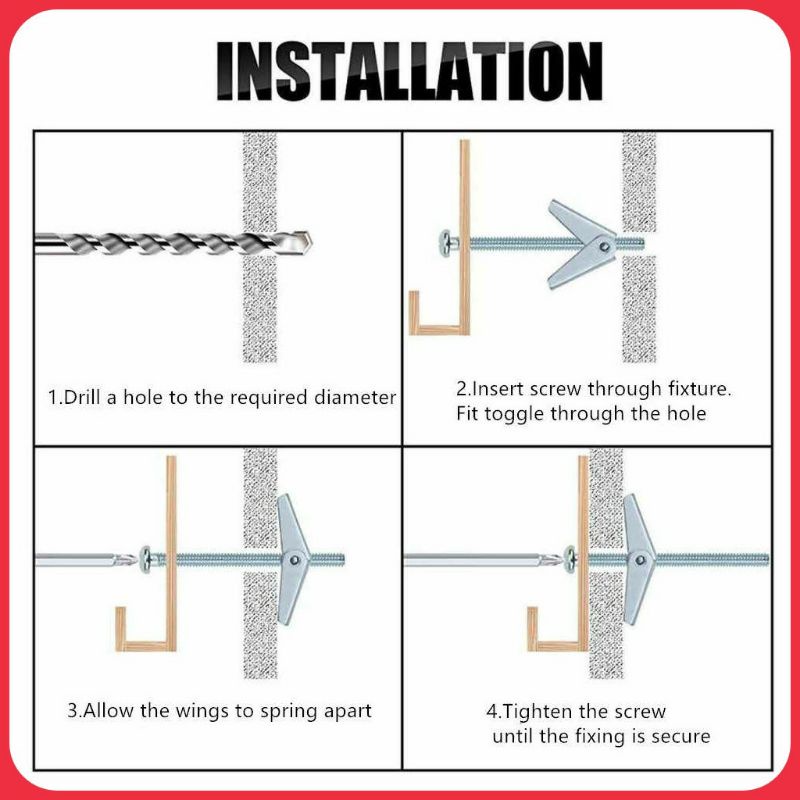 INSTALLATION

1.Drill a hole to the required diameter

2.Insert screw through fixture.
Fit toggle through the hole

3.Allow the wings to spring apart

4.Tighten the screw
until the fixing is secure