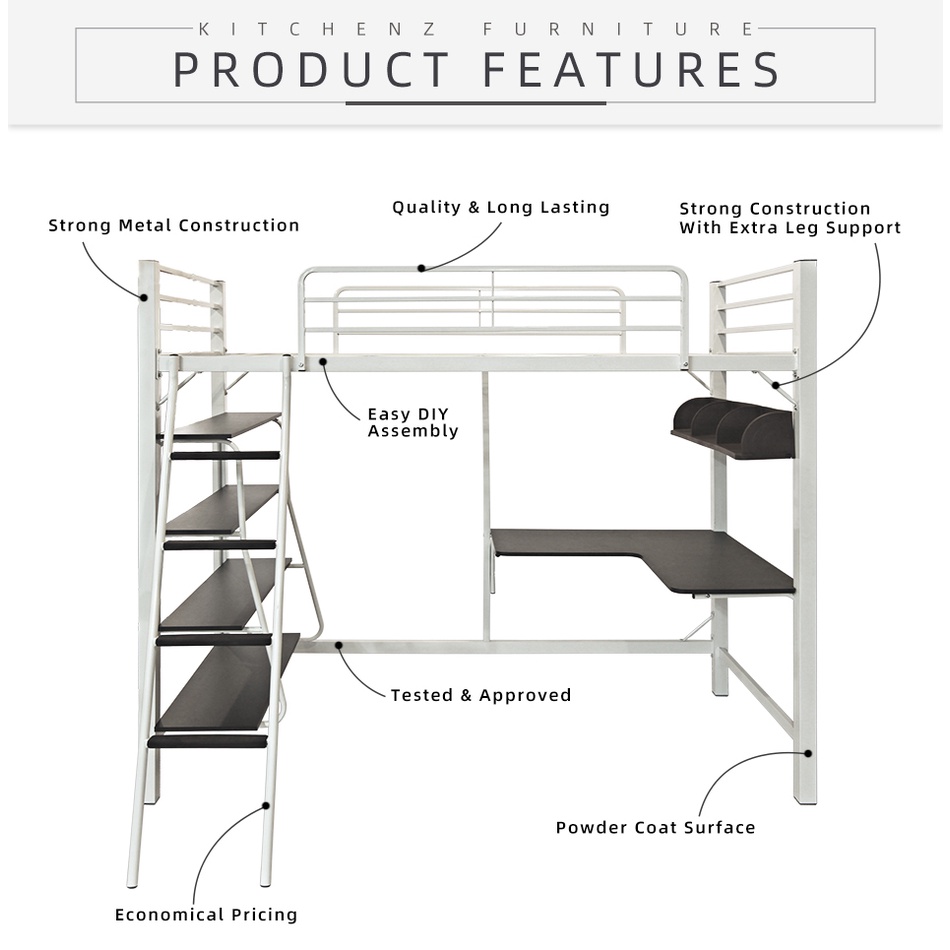 KITCHENZ FURNITURE
PRODUCT FEATURES

Strong Metal Construction

Quality & Long Lasting

Strong Construction With Extra Leg Support

Easy DIY Assembly

Tested & Approved

Powder Coat Surface

Economical Pricing