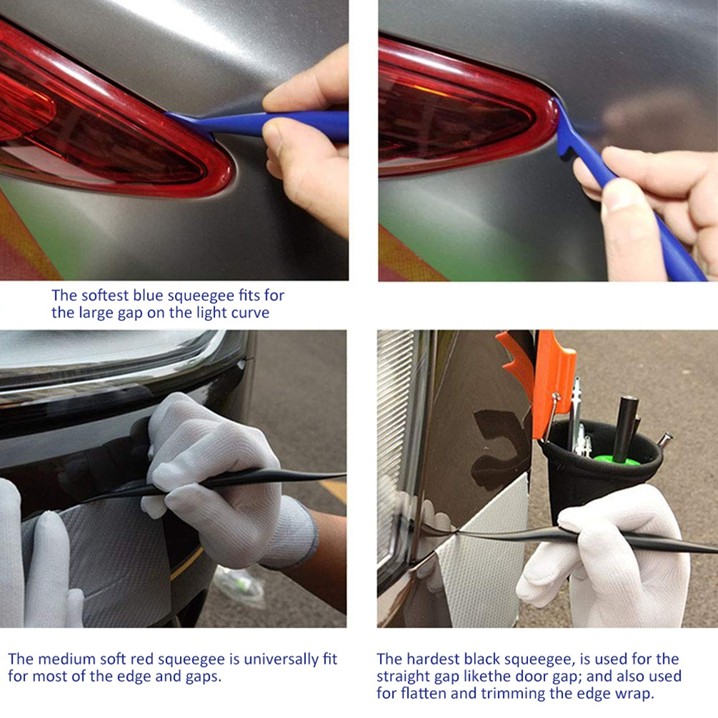 The softest blue squeegee fits for the large gap on the light curve

The medium soft red squeegee is universally fit for most of the edge and gaps.

The hardest black squeegee, is used for the straight gap likethe door gap; and also used for flatten and trimming the edge wrap.