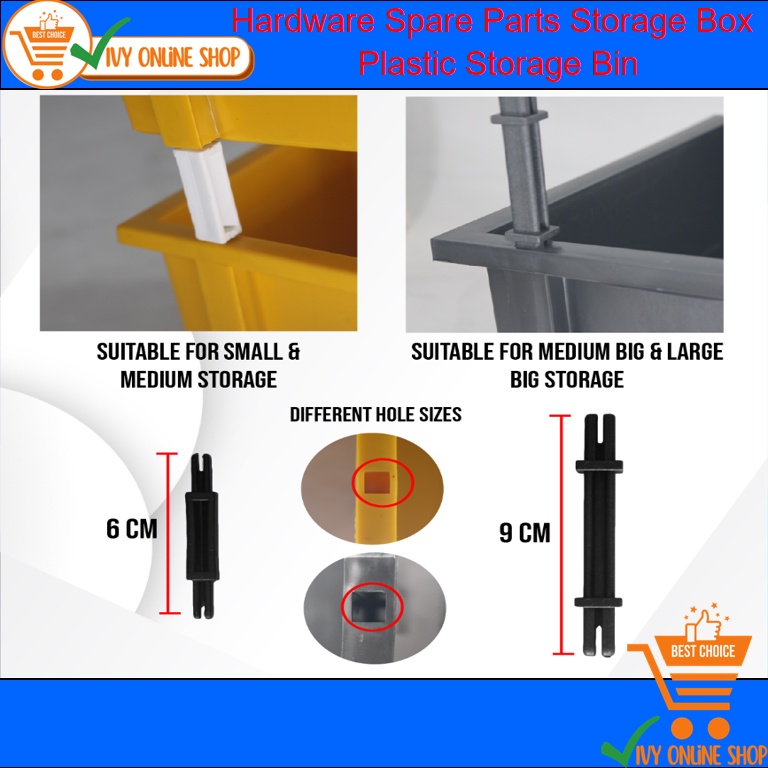 BEST CHOICE
IVY ONLINE SHOP

Hardware Spare Parts Storage Box
Plastic Storage Bin

SUITABLE FOR SMALL & MEDIUM STORAGE

SUITABLE FOR MEDIUM BIG & LARGE BIG STORAGE

DIFFERENT HOLE SIZES

6 CM

9 CM

BEST CHOICE
IVY ONLINE SHOP