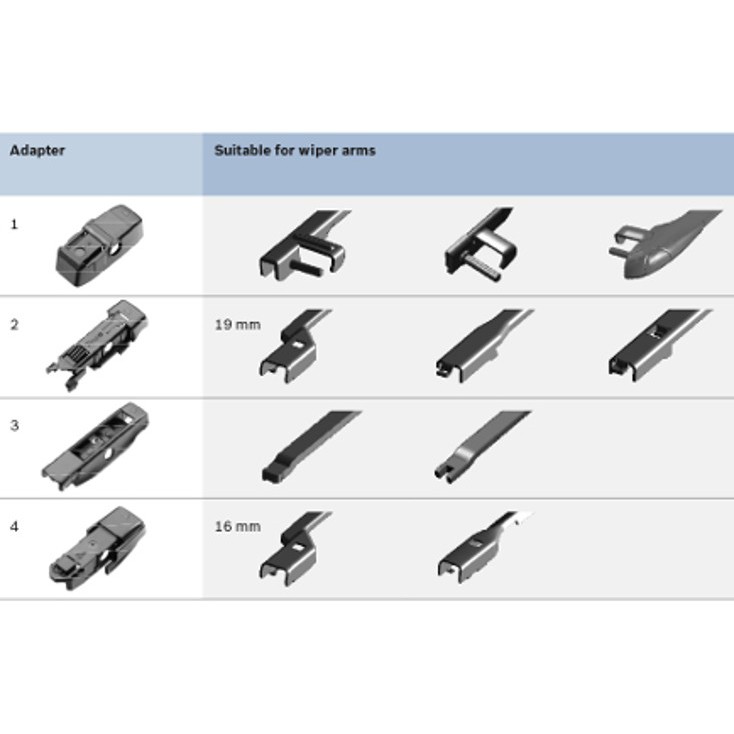 | Adapter | Suitable for wiper arms |
|---|---|
| 1 | |
| 2 | 19 mm |
| 3 | |
| 4 | 16 mm |