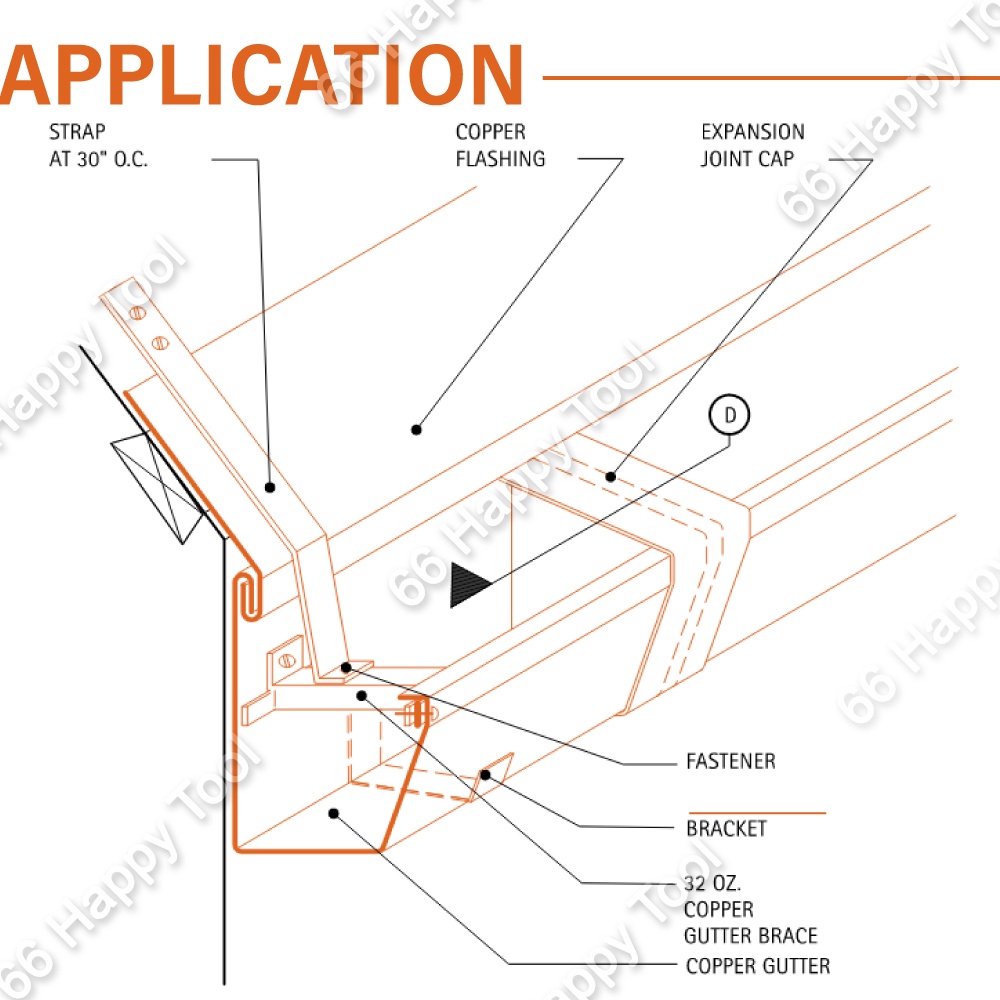 APPLICATION

STRAP
AT 30" O.C.

COPPER
FLASHING

EXPANSION
JOINT CAP

D

FASTENER

BRACKET

32 OZ.
COPPER
GUTTER BRACE

COPPER GUTTER

66 Happy Tool