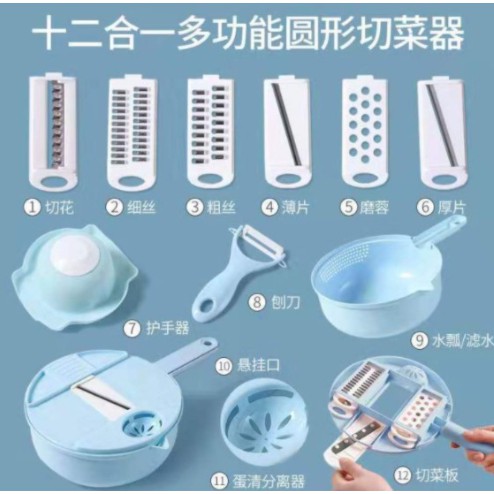 十二合一多功能圆形切菜器

① 切花 ② 细丝 ③ 粗丝 ④ 薄片 ⑤ 磨蓉 ⑥ 厚片

⑦ 护手器

⑧ 刨刀

⑨ 水瓢/滤水

⑩ 悬挂口

⑪ 蛋清分离器

⑫ 切菜板