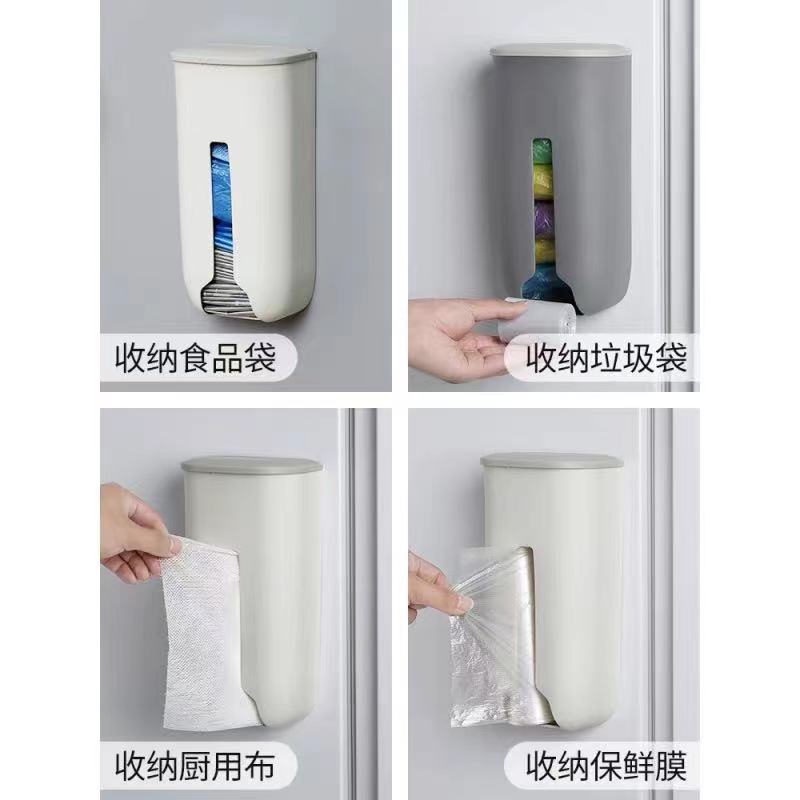 收纳食品袋

收纳垃圾袋

收纳厨用布

收纳保鲜膜