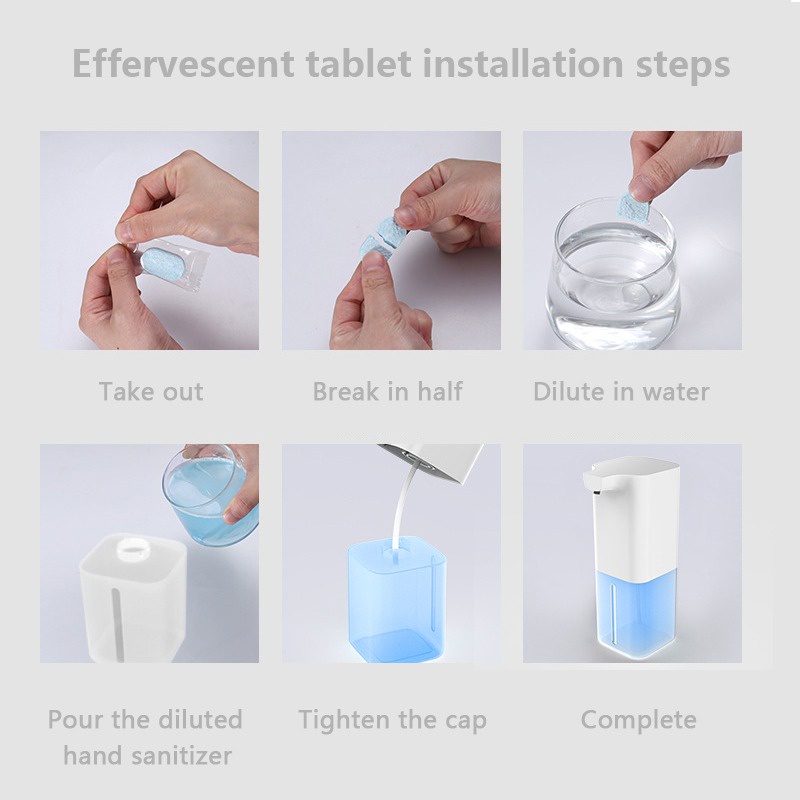 Effervescent tablet installation steps

Take out

Break in half

Dilute in water

Pour the diluted hand sanitizer

Tighten the cap

Complete