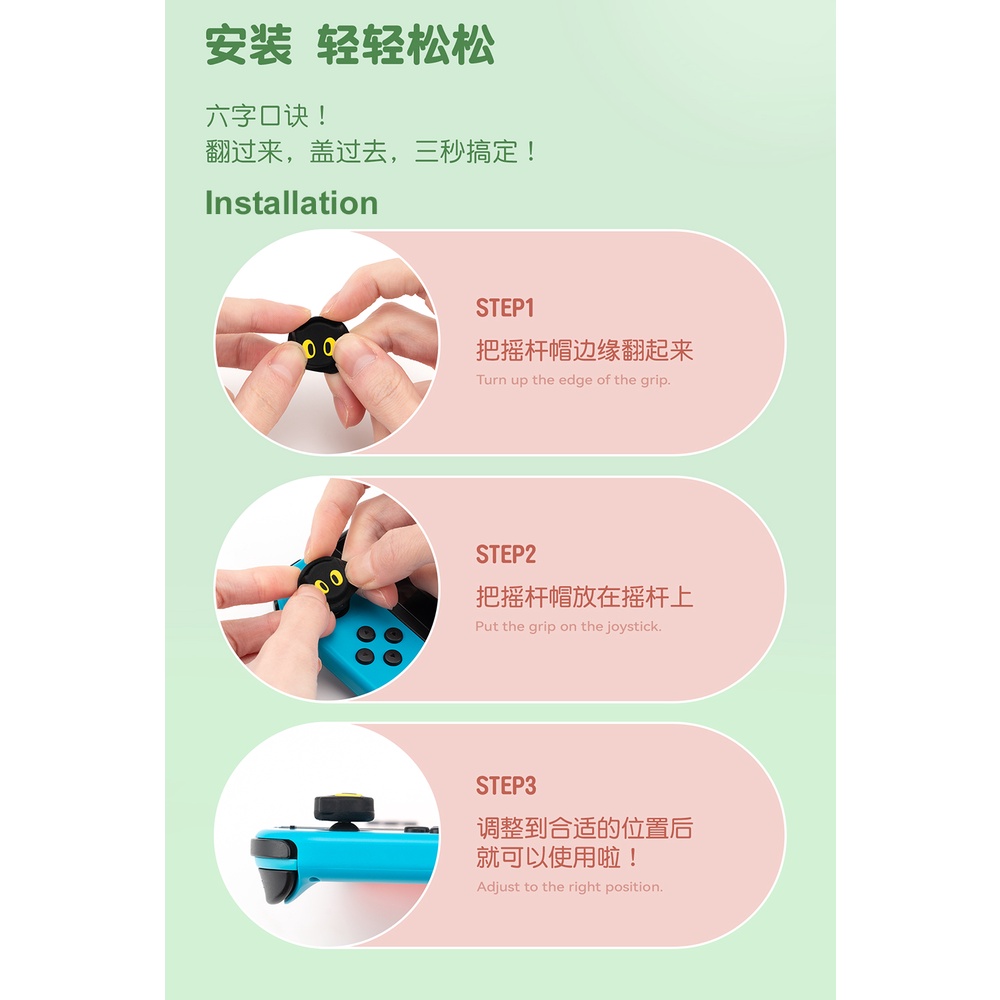 安装 轻轻松松

六字口诀！
翻过来，盖过去，三秒搞定！

Installation

STEP1
把摇杆帽边缘翻起来
Turn up the edge of the grip.

STEP2
把摇杆帽放在摇杆上
Put the grip on the joystick.

STEP3
调整到合适的位置后
就可以使用啦！
Adjust to the right position.