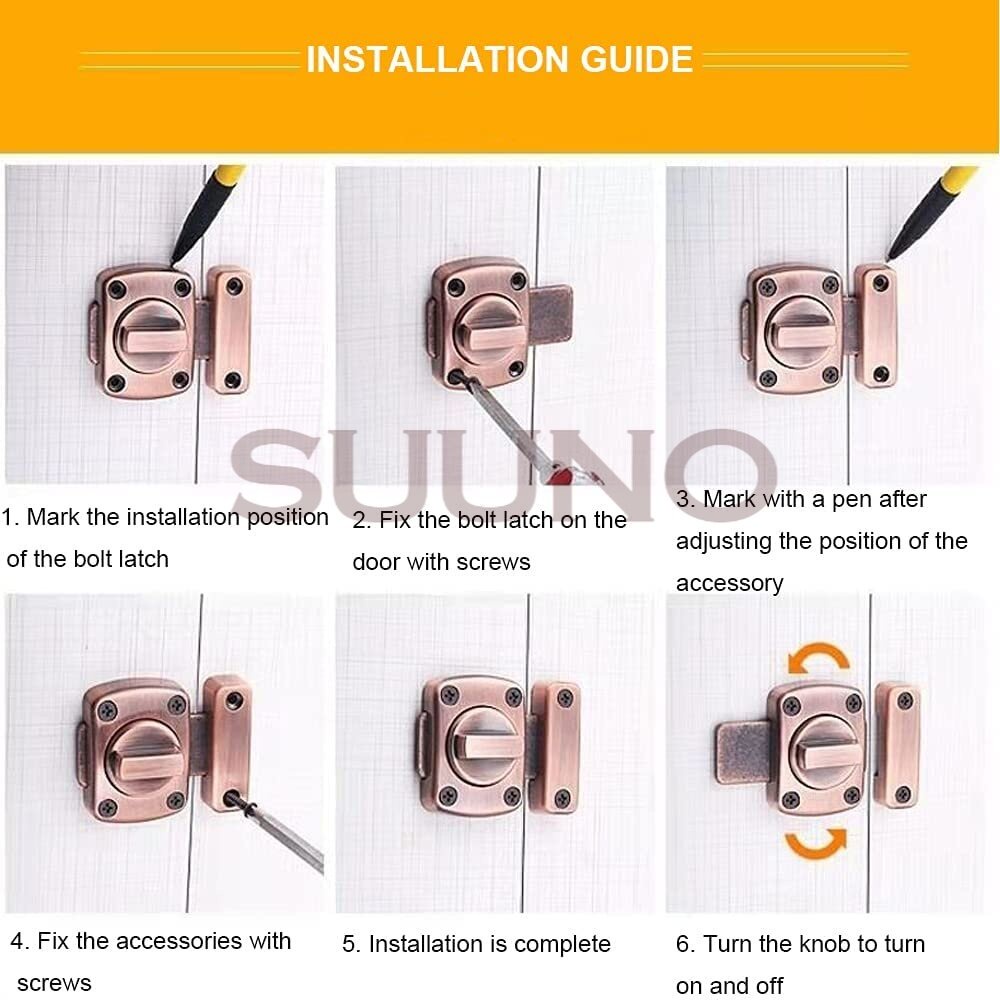 INSTALLATION GUIDE

SUUNO

1. Mark the installation position of the bolt latch

2. Fix the bolt latch on the door with screws

3. Mark with a pen after adjusting the position of the accessory

4. Fix the accessories with screws

5. Installation is complete

6. Turn the knob to turn on and off