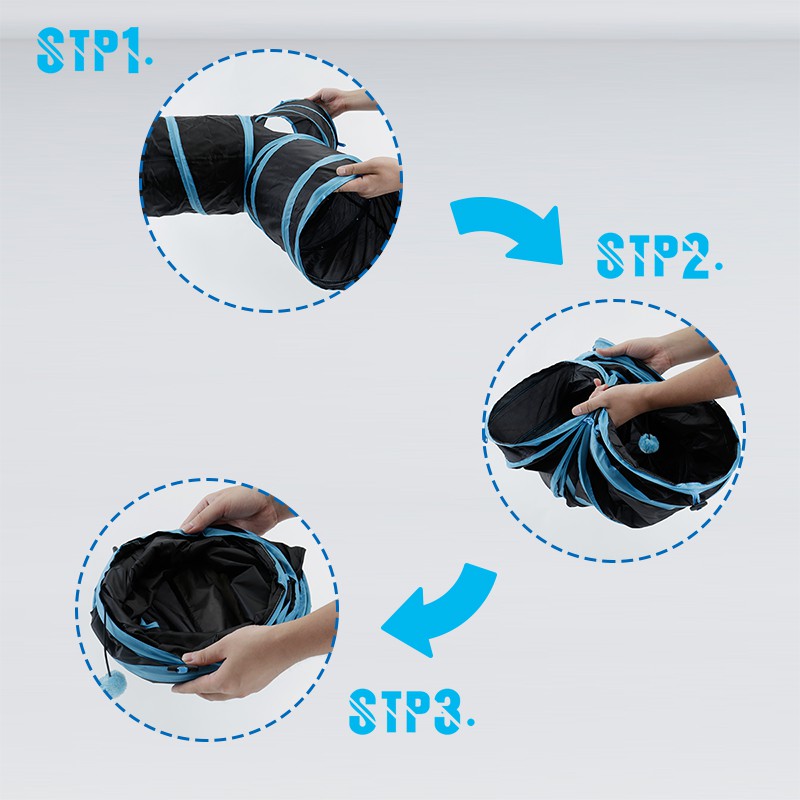 STP1.

STP2.

STP3.