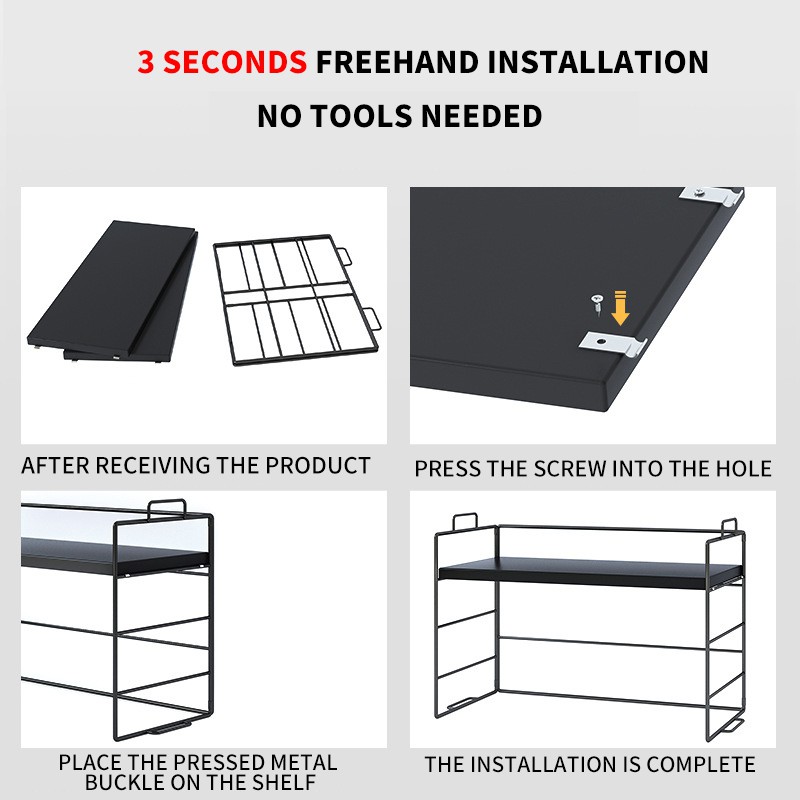 3 SECONDS FREEHAND INSTALLATION

NO TOOLS NEEDED

AFTER RECEIVING THE PRODUCT

PRESS THE SCREW INTO THE HOLE

PLACE THE PRESSED METAL BUCKLE ON THE SHELF

THE INSTALLATION IS COMPLETE