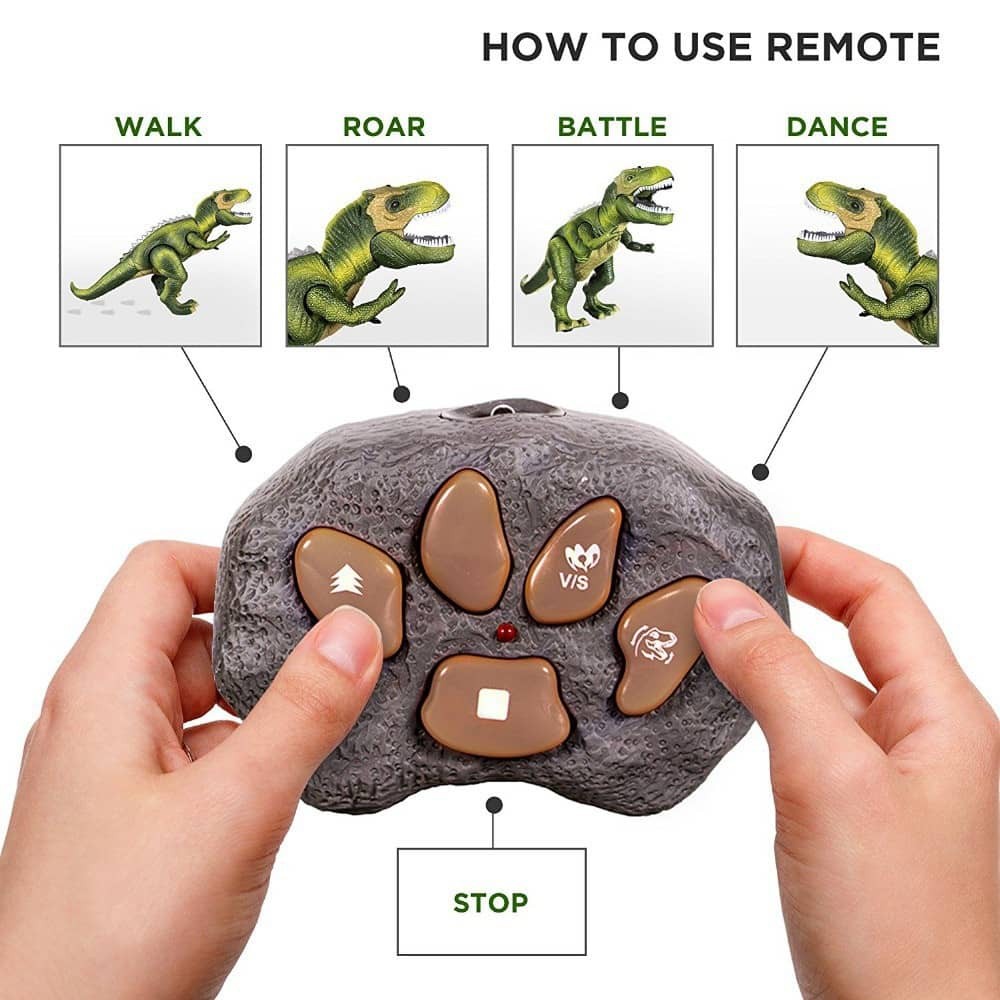 HOW TO USE REMOTE

WALK

ROAR

BATTLE

DANCE

V/S

STOP