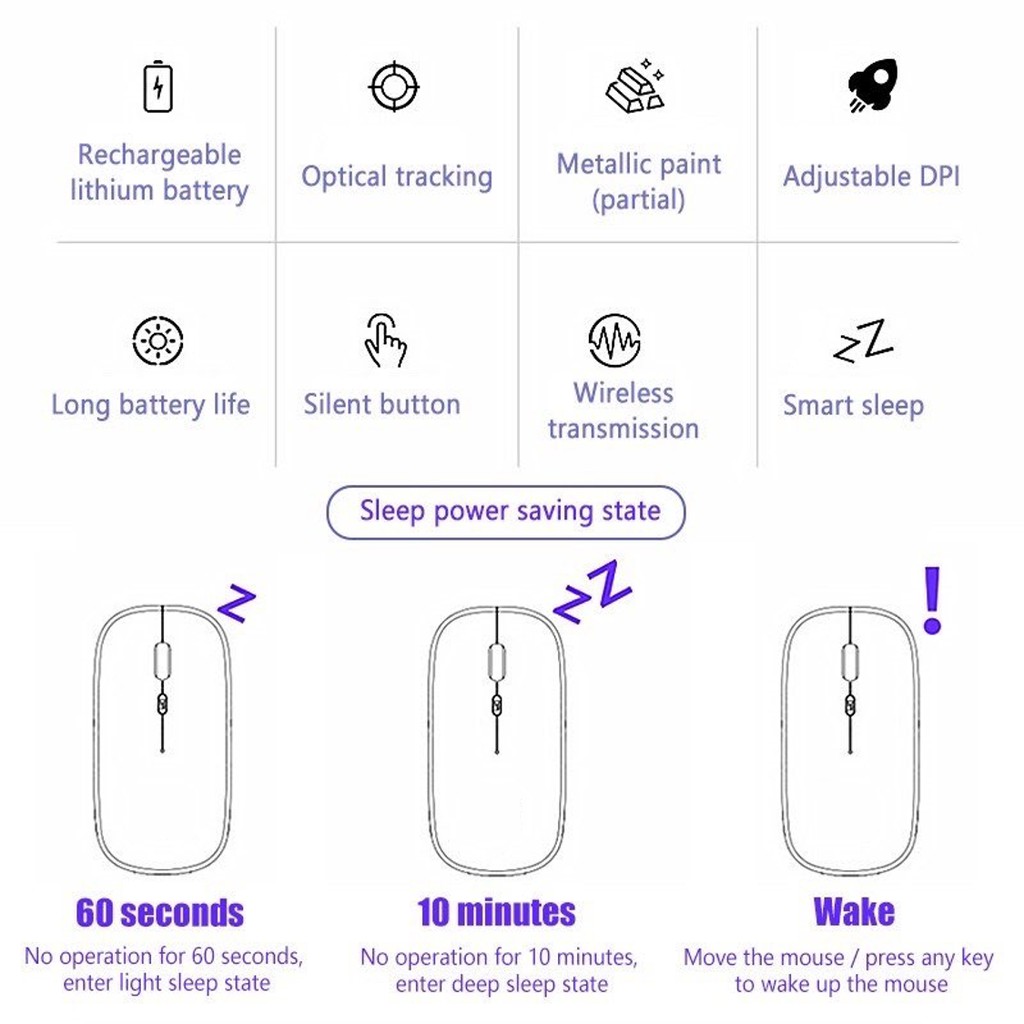 Rechargeable lithium battery

Optical tracking

Metallic paint (partial)

Adjustable DPI

Long battery life

Silent button

Wireless transmission

Smart sleep

Sleep power saving state

60 seconds
No operation for 60 seconds, enter light sleep state

10 minutes
No operation for 10 minutes, enter deep sleep state

Wake
Move the mouse / press any key to wake up the mouse