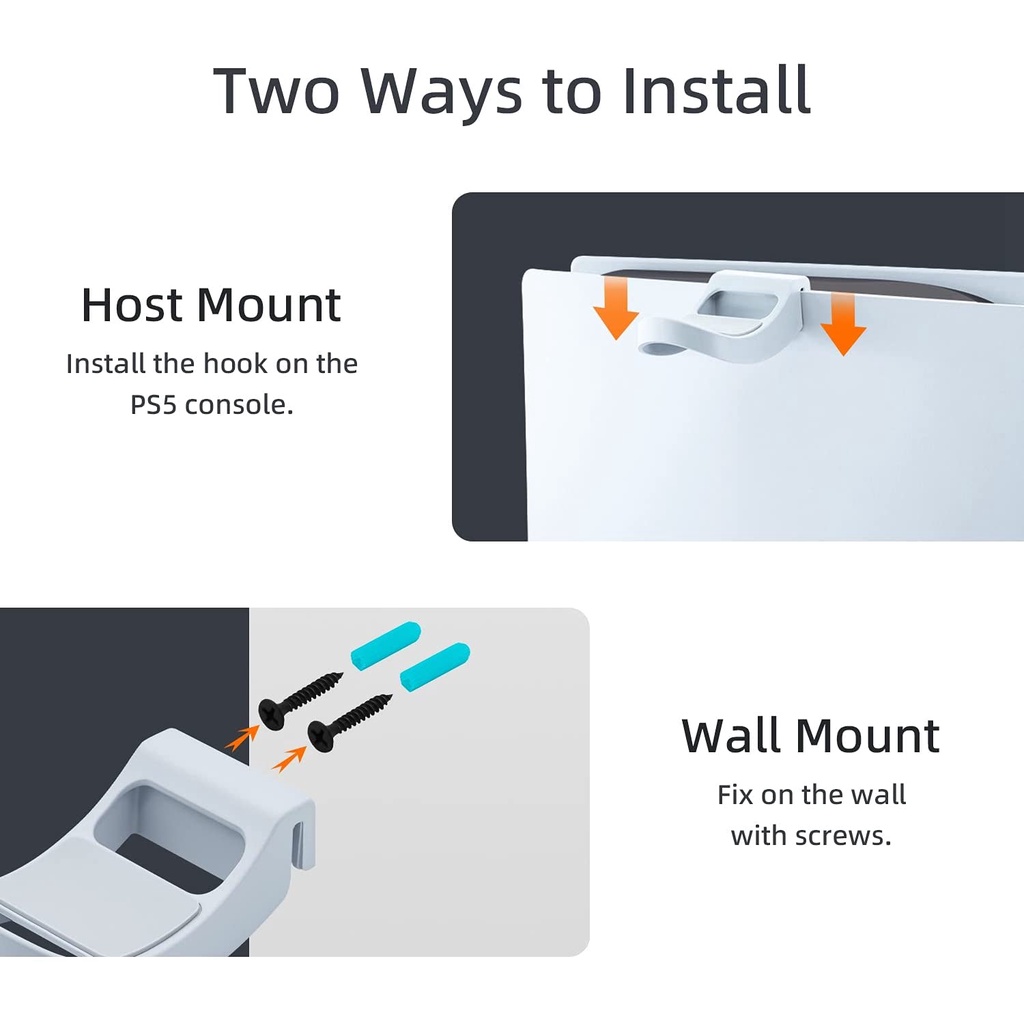 Two Ways to Install

Host Mount
Install the hook on the PS5 console.

Wall Mount
Fix on the wall with screws.