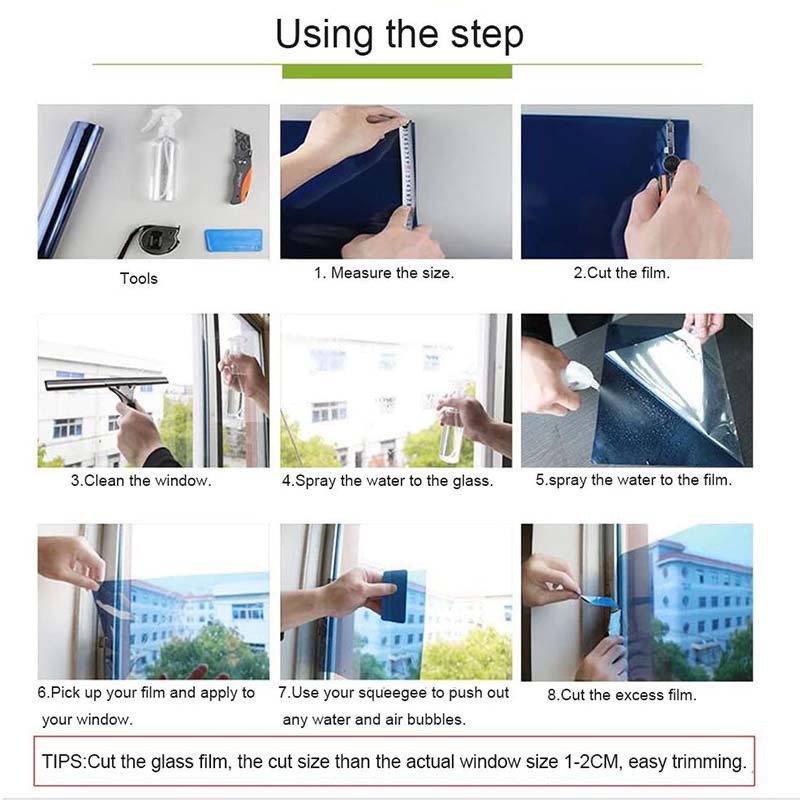 Using the step

Tools

1. Measure the size.

2.Cut the film.

3.Clean the window.

4.Spray the water to the glass.

5.spray the water to the film.

6.Pick up your film and apply to your window.

7.Use your squeegee to push out any water and air bubbles.

8.Cut the excess film.

TIPS:Cut the glass film, the cut size than the actual window size 1-2CM, easy trimming.