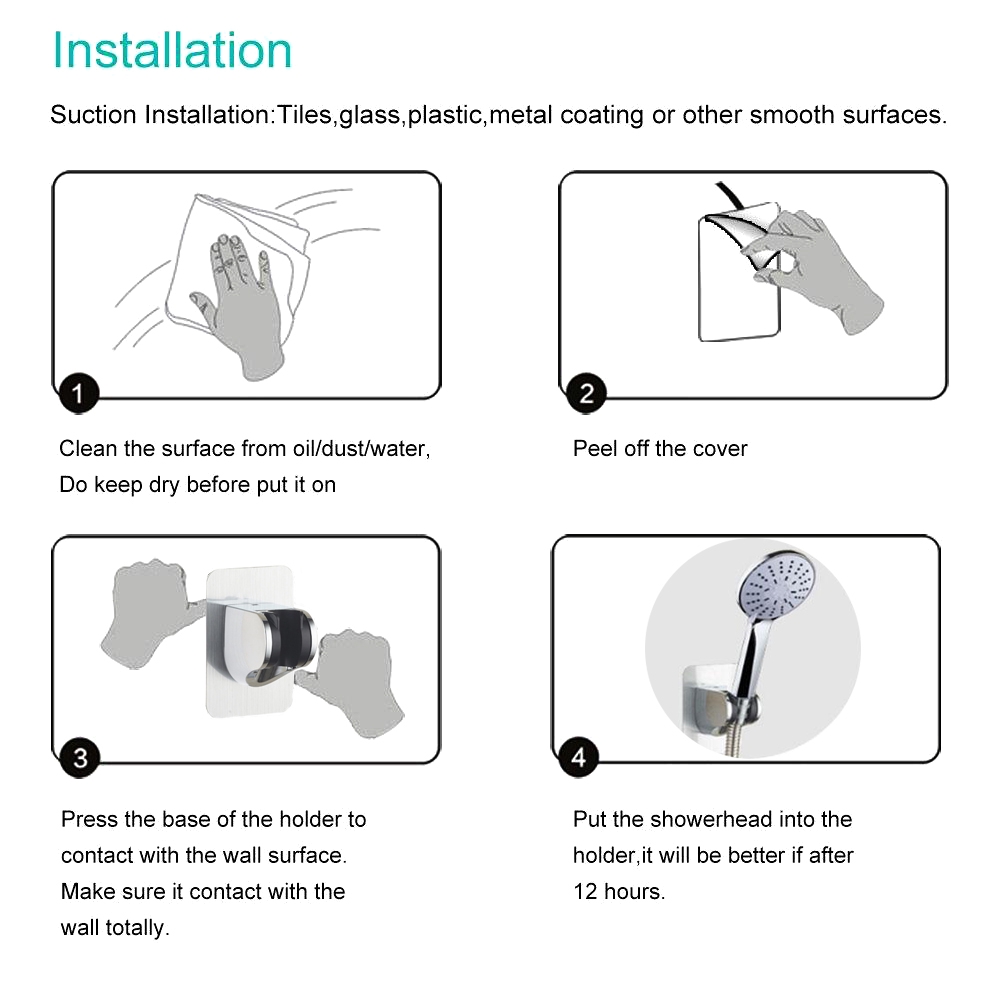 Installation

Suction Installation:Tiles,glass,plastic,metal coating or other smooth surfaces.

1

Clean the surface from oil/dust/water, Do keep dry before put it on

2

Peel off the cover

3

Press the base of the holder to contact with the wall surface. Make sure it contact with the wall totally.

4

Put the showerhead into the holder,it will be better if after 12 hours.