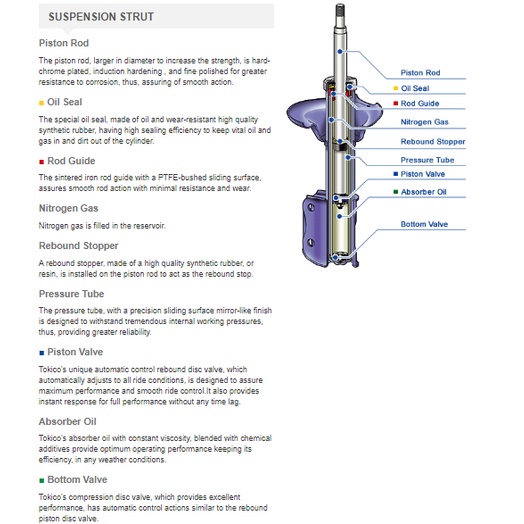 SUSPENSION STRUT

Piston Rod

The piston rod, larger in diameter to increase the strength, is hard-chrome plated, induction hardening , and fine polished for greater resistance to corrosion, thus, assuring of smooth action.

Oil Seal

The special oil seal, made of oil and wear-resistant high quality synthetic rubber, having high sealing efficiency to keep vital oil and gas in and dirt out of the cylinder.

Rod Guide

The sintered iron rod guide with a PTFE-bushed sliding surface, assures smooth rod action with minimal resistance and wear.

Nitrogen Gas

Nitrogen gas is filled in the reservoir.

Rebound Stopper

A rebound stopper, made of a high quality synthetic rubber, or resin, is installed on the piston rod to act as the rebound stop.

Pressure Tube

The pressure tube, with a precision sliding surface mirror-like finish is designed to withstand tremendous internal working pressures, thus, providing greater reliability.

Piston Valve

Tokico's unique automatic control rebound disc valve, which automatically adjusts to all ride conditions, is designed to assure maximum performance and smooth ride control.It also provides instant response for full performance without any time lag.

Absorber Oil

Tokico's absorber oil with constant viscosity, blended with chemical additives provide optimum operating performance keeping its efficiency, in any weather conditions.

Bottom Valve

Tokico's compression disc valve, which provides excellent performance, has automatic control actions similar to the rebound piston disc valve.

Piston Rod
Oil Seal
Rod Guide
Nitrogen Gas
Rebound Stopper
Pressure Tube
Piston Valve
Absorber Oil
Bottom Valve