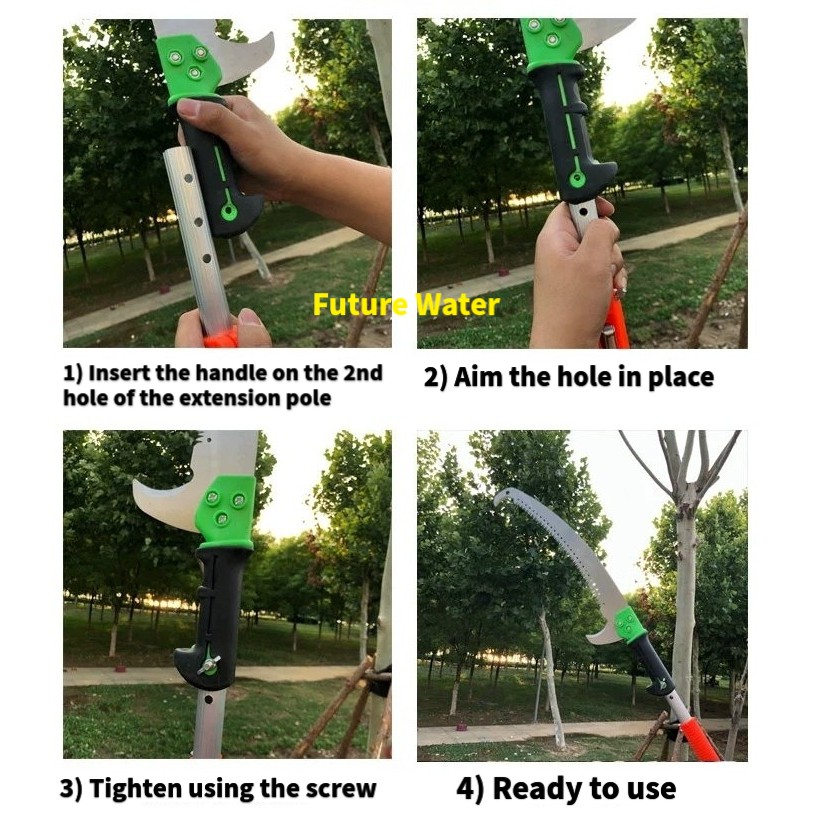 Future Water

1) Insert the handle on the 2nd hole of the extension pole

2) Aim the hole in place

3) Tighten using the screw

4) Ready to use