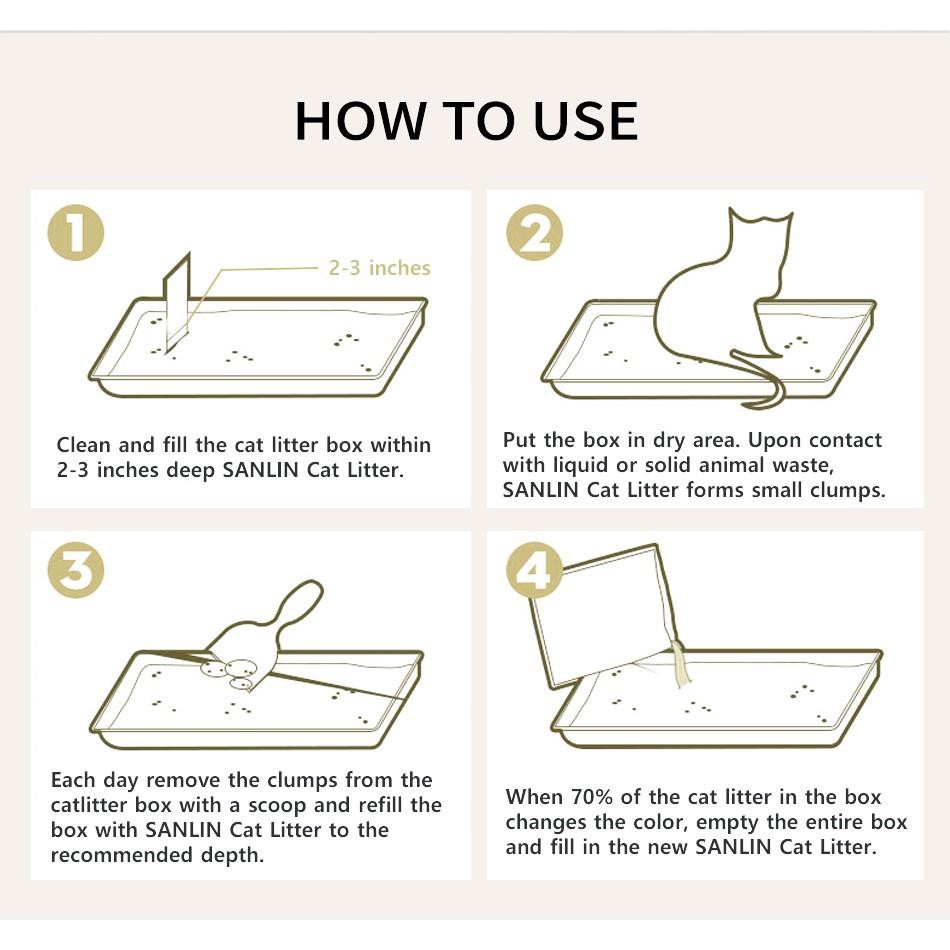 HOW TO USE

1

2-3 inches

Clean and fill the cat litter box within 2-3 inches deep SANLIN Cat Litter.

2

Put the box in dry area. Upon contact with liquid or solid animal waste, SANLIN Cat Litter forms small clumps.

3

Each day remove the clumps from the catlitter box with a scoop and refill the box with SANLIN Cat Litter to the recommended depth.

4

When 70% of the cat litter in the box changes the color, empty the entire box and fill in the new SANLIN Cat Litter.