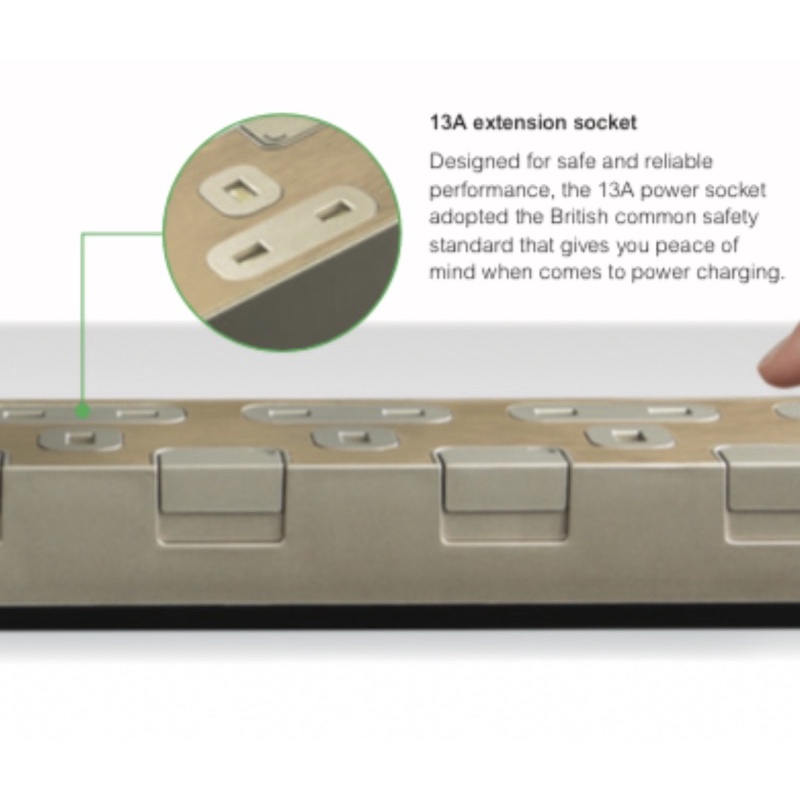 13A extension socket

Designed for safe and reliable performance, the 13A power socket adopted the British common safety standard that gives you peace of mind when comes to power charging.