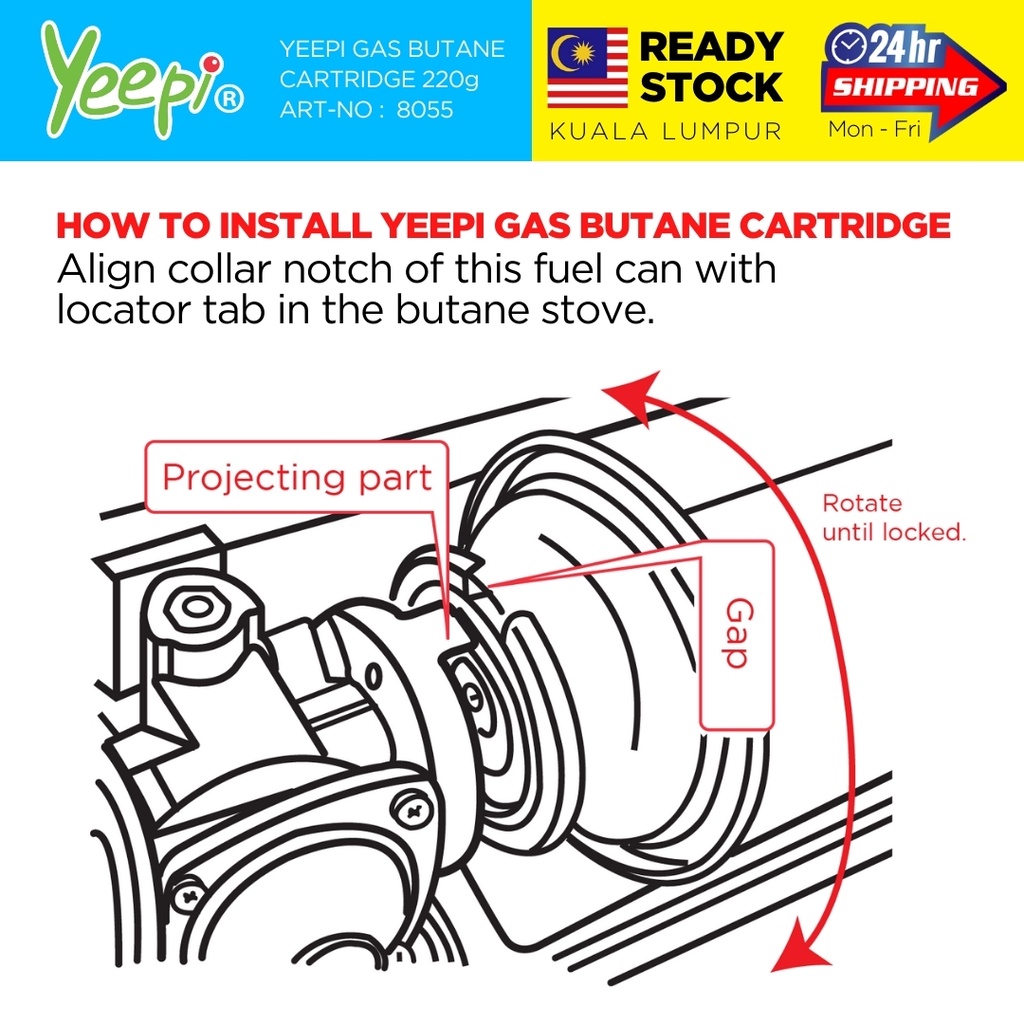 Yeepi®

YEEPI GAS BUTANE CARTRIDGE 220g
ART-NO : 8055

READY STOCK
KUALA LUMPUR

24hr SHIPPING
Mon - Fri

HOW TO INSTALL YEEPI GAS BUTANE CARTRIDGE
Align collar notch of this fuel can with locator tab in the butane stove.

Projecting part

Gap

Rotate until locked.