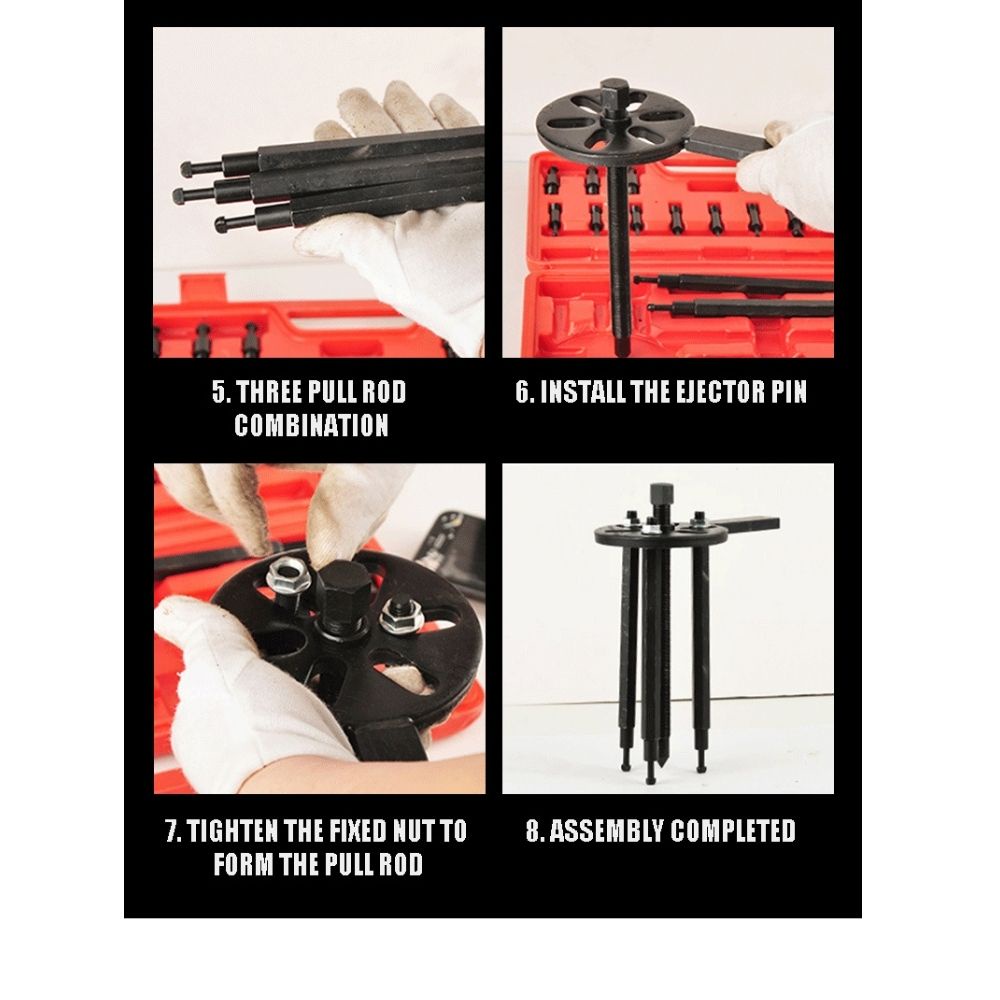 5. THREE PULL ROD COMBINATION

6. INSTALL THE EJECTOR PIN

7. TIGHTEN THE FIXED NUT TO FORM THE PULL ROD

8. ASSEMBLY COMPLETED