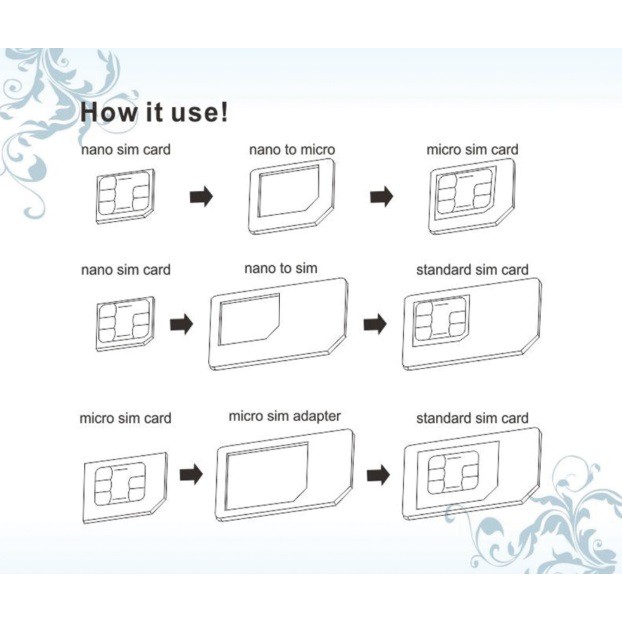 How it use!

nano sim card

nano to micro

micro sim card

nano sim card

nano to sim

standard sim card

micro sim card

micro sim adapter

standard sim card