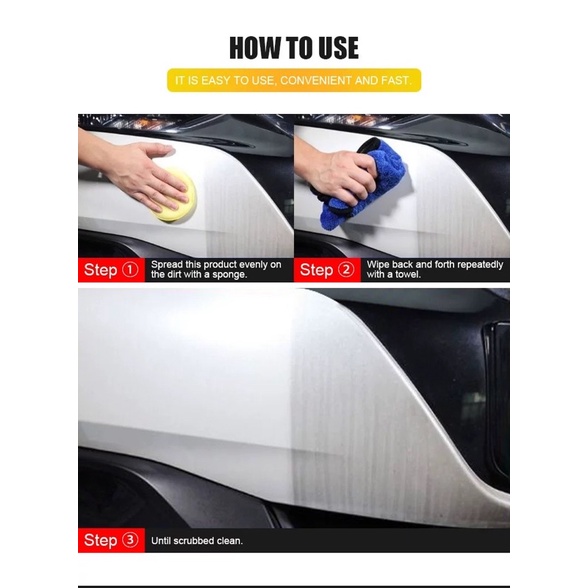 HOW TO USE

IT IS EASY TO USE, CONVENIENT AND FAST.

Step ① Spread this product evenly on the dirt with a sponge.

Step ② Wipe back and forth repeatedly with a towel.

Step ③ Until scrubbed clean.