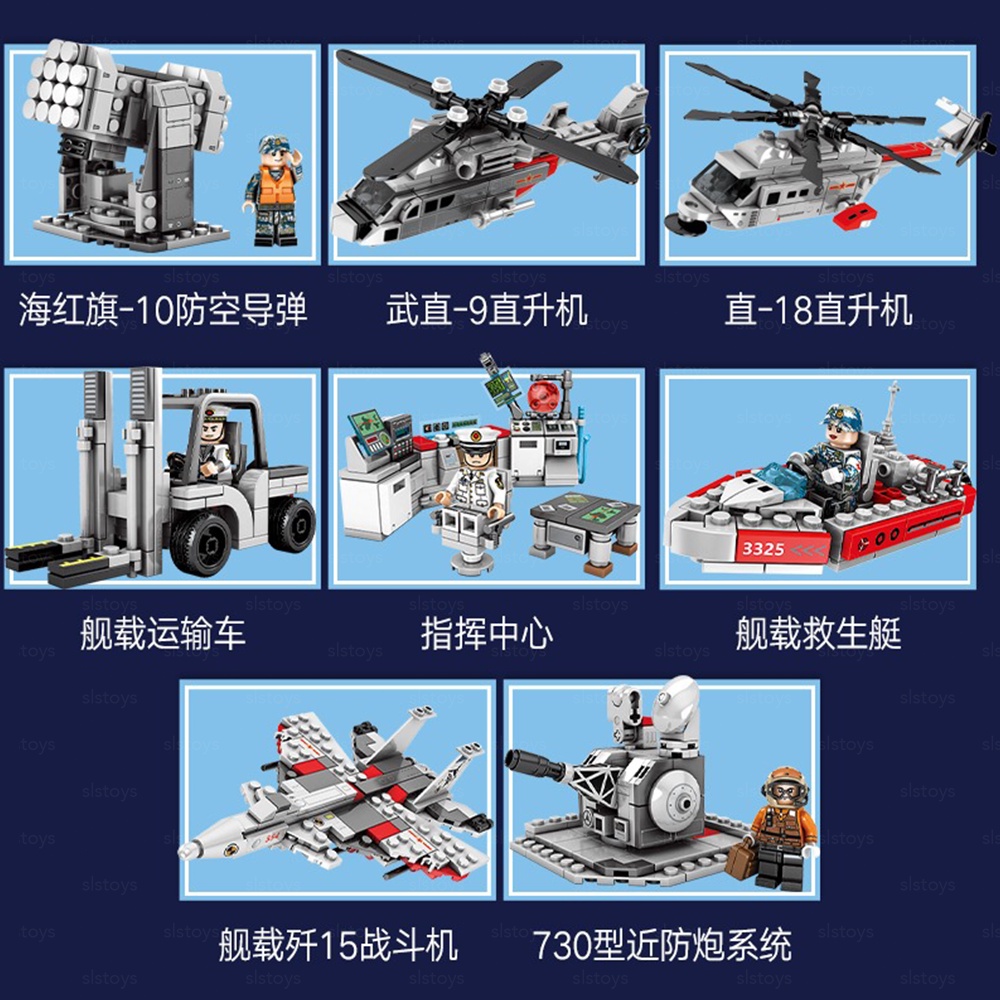 海红旗-10防空导弹

武直-9直升机

直-18直升机

舰载运输车

指挥中心

3325

舰载救生艇

舰载歼15战斗机

730型近防炮系统

slstoys