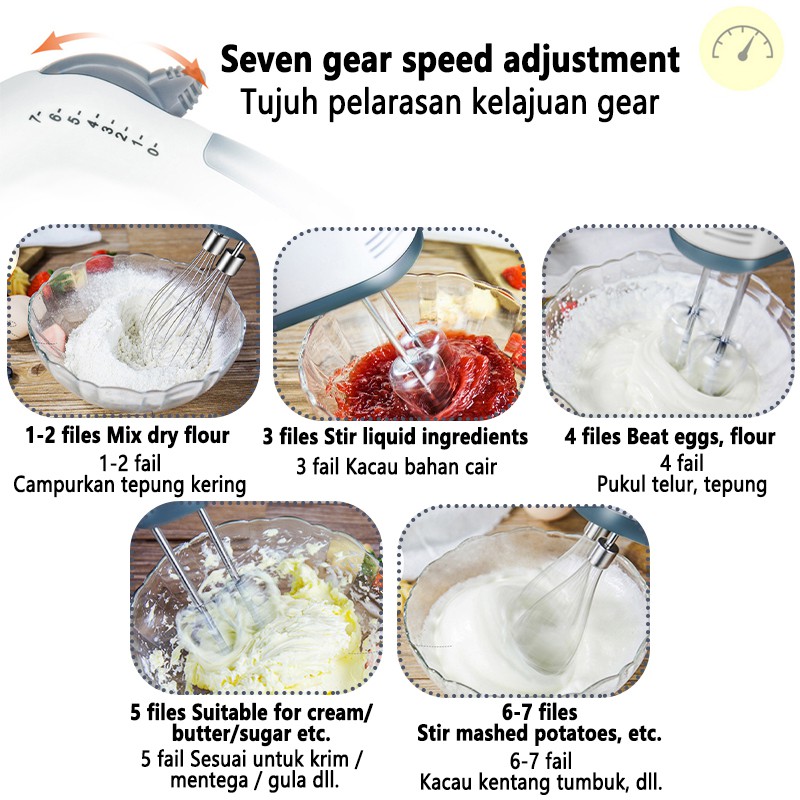 Seven gear speed adjustment
Tujuh pelarasan kelajuan gear

7- 6- 5- 4- 3- 2- 1- 0-

1-2 files Mix dry flour
1-2 fail
Campurkan tepung kering

3 files Stir liquid ingredients
3 fail Kacau bahan cair

4 files Beat eggs, flour
4 fail
Pukul telur, tepung

5 files Suitable for cream/ butter/sugar etc.
5 fail Sesuai untuk krim / mentega / gula dll.

6-7 files
Stir mashed potatoes, etc.
6-7 fail
Kacau kentang tumbuk, dll.