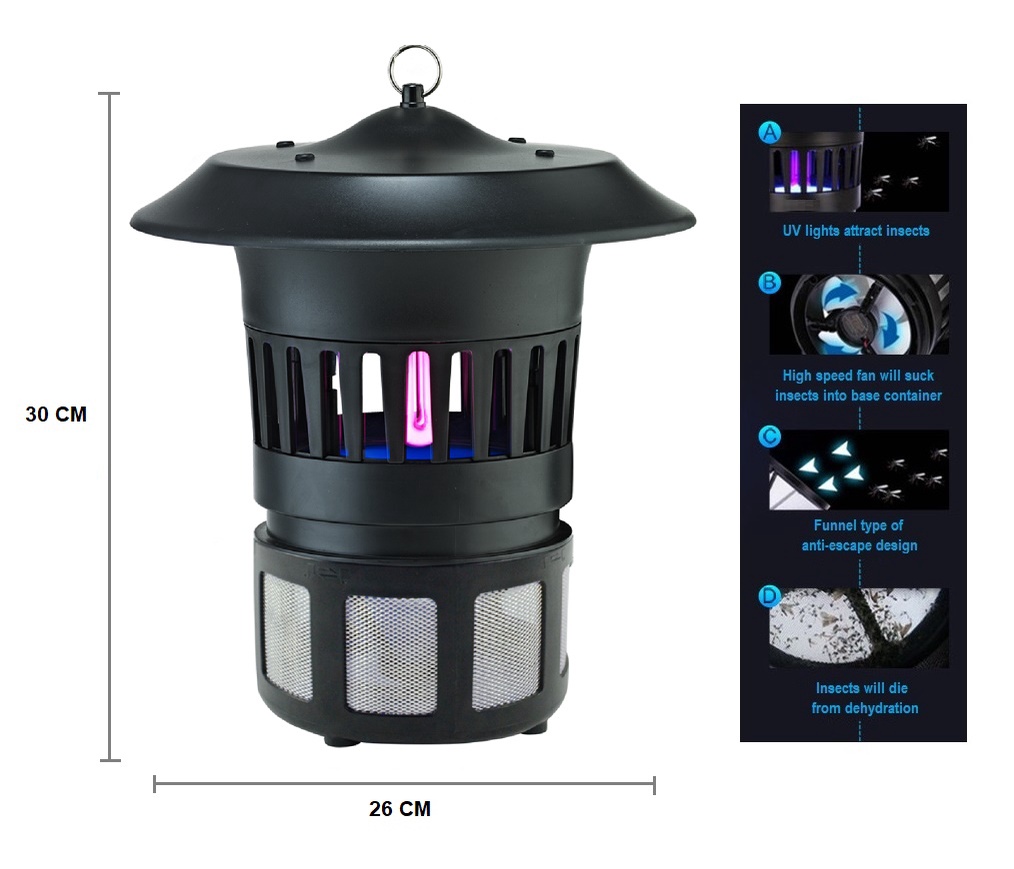 30 CM

26 CM

A

UV lights attract insects

B

High speed fan will suck insects into base container

C

Funnel type of anti-escape design

D

Insects will die from dehydration