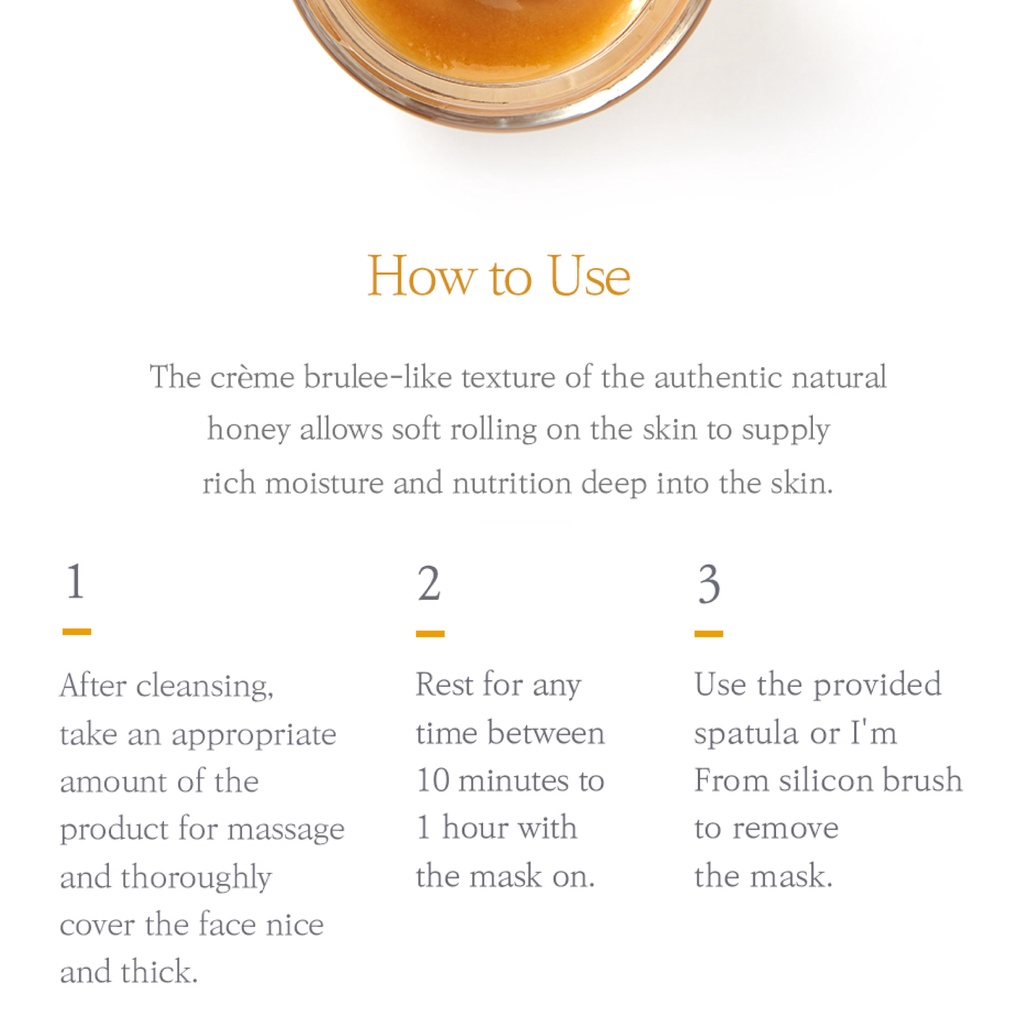 How to Use

The crème brulee-like texture of the authentic natural honey allows soft rolling on the skin to supply rich moisture and nutrition deep into the skin.

1

After cleansing, take an appropriate amount of the product for massage and thoroughly cover the face nice and thick.

2

Rest for any time between 10 minutes to 1 hour with the mask on.

3

Use the provided spatula or I'm From silicon brush to remove the mask.