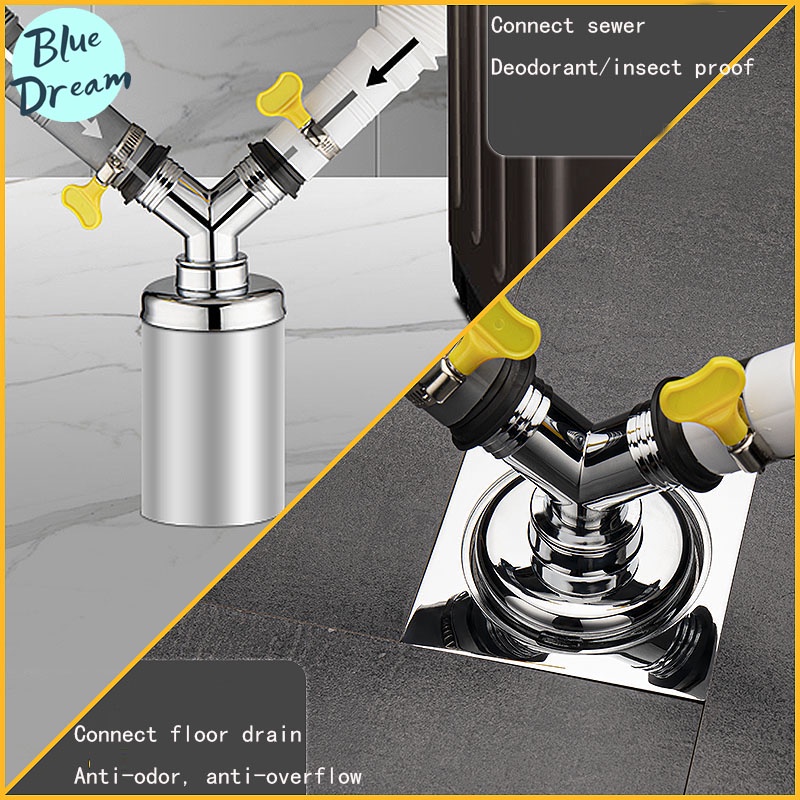 Blue Dream

Connect sewer

Deodorant/insect proof

Connect floor drain

Anti-odor, anti-overflow