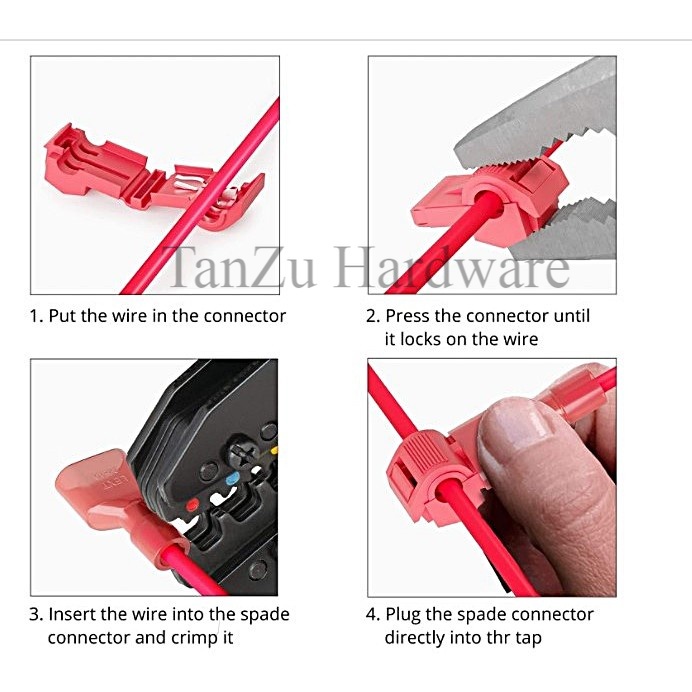 TanZu Hardware

1. Put the wire in the connector

2. Press the connector until it locks on the wire

3. Insert the wire into the spade connector and crimp it

4. Plug the spade connector directly into thr tap