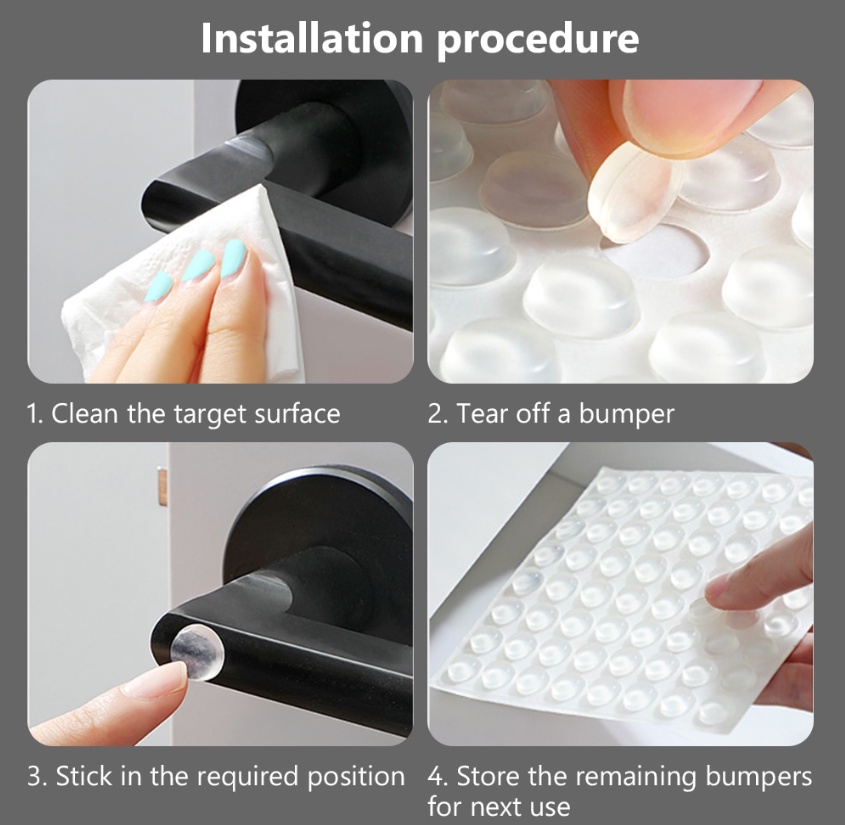 Installation procedure

1. Clean the target surface

2. Tear off a bumper

3. Stick in the required position

4. Store the remaining bumpers for next use