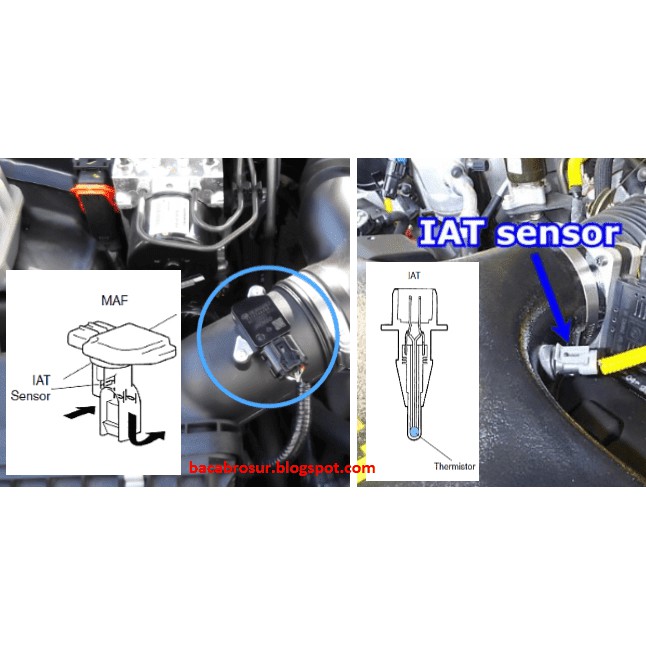 MAF

IAT
Sensor

bacabrosur.blogspot.com

IAT sensor

IAT

Thermistor