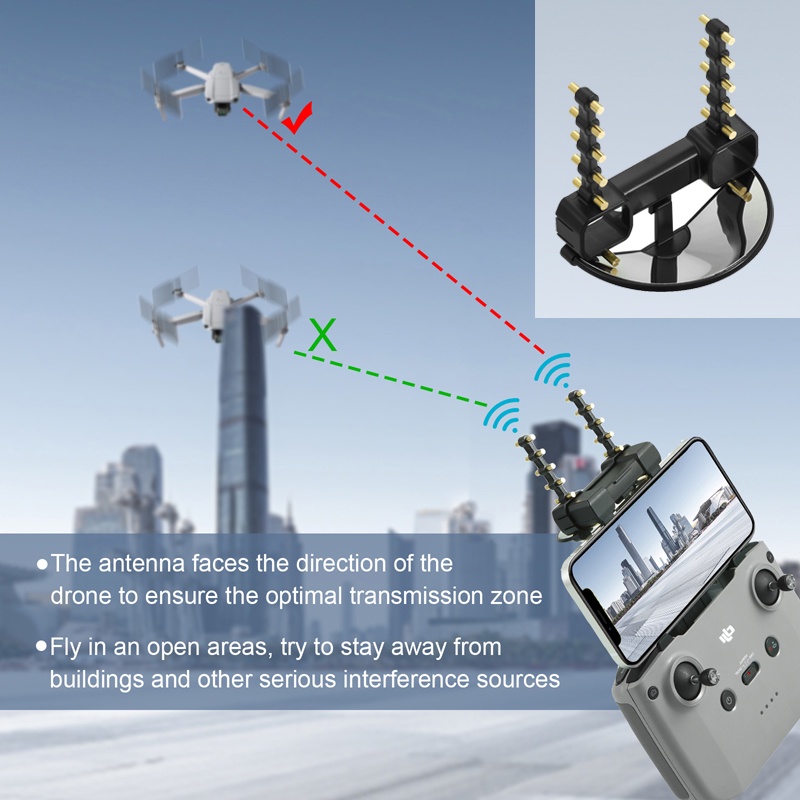 X

●The antenna faces the direction of the drone to ensure the optimal transmission zone

●Fly in an open areas, try to stay away from buildings and other serious interference sources